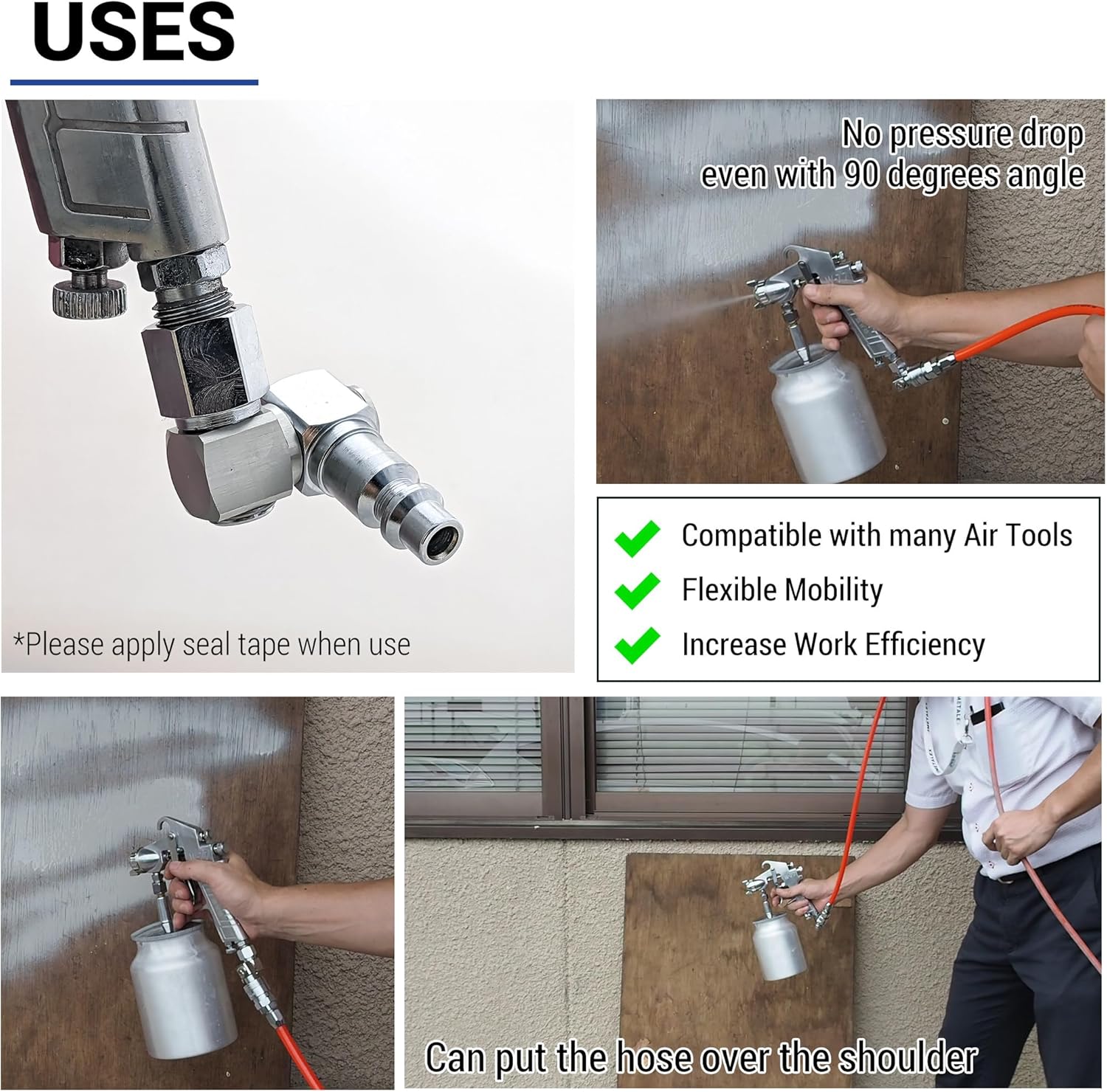 USES

*Please apply seal tape when use

No pressure drop even with 90 degrees angle

Compatible with many Air Tools

Flexible Mobility

Increase Work Efficiency

Can put the hose over the shoulder