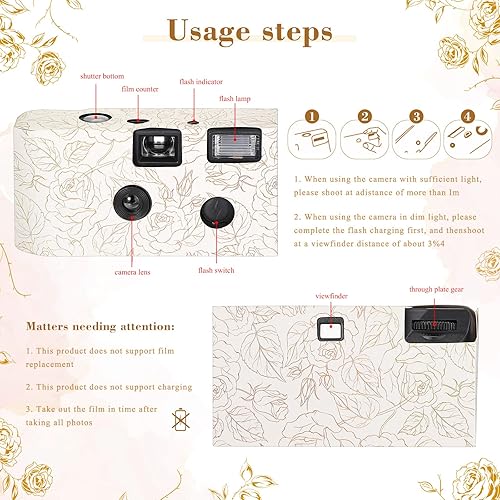 Usage steps

shutter bottom

film counter

flash indicator

flash lamp

camera lens

flash switch

1

2

3

4

1. When using the camera with sufficient light, please shoot at adistance of more than 1m

2. When using the camera in dim light, please complete the flash charging first, and thenshoot at a viewfinder distance of about 3%4

viewfinder

through plate gear

Matters needing attention:

1. This product does not support film replacement

2. This product does not support charging

3. Take out the film in time after taking all photos