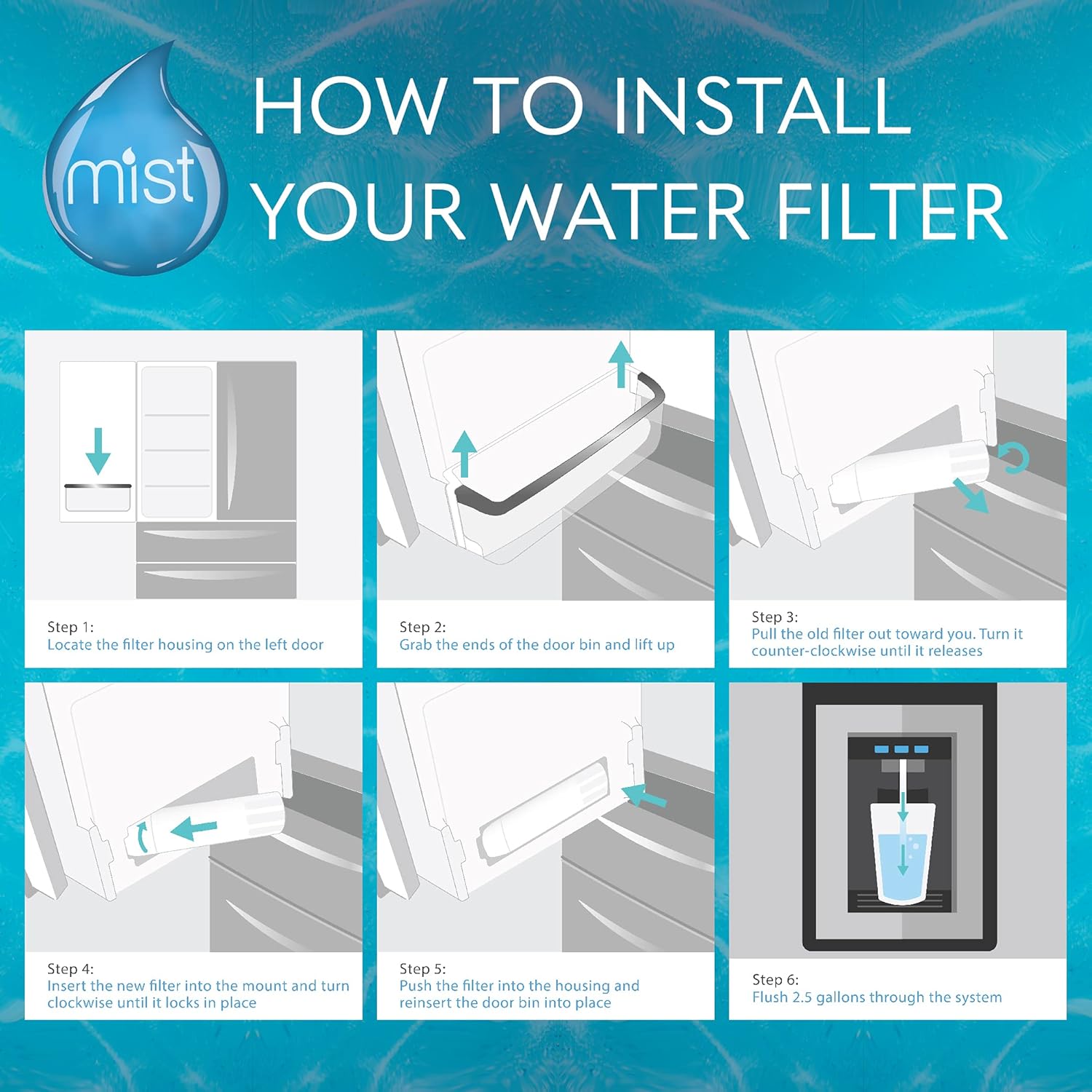 mist

HOW TO INSTALL YOUR WATER FILTER

Step 1:
Locate the filter housing on the left door

Step 2:
Grab the ends of the door bin and lift up

Step 3:
Pull the old filter out toward you. Turn it counter-clockwise until it releases

Step 4:
Insert the new filter into the mount and turn clockwise until it locks in place

Step 5:
Push the filter into the housing and reinsert the door bin into place

Step 6:
Flush 2.5 gallons through the system