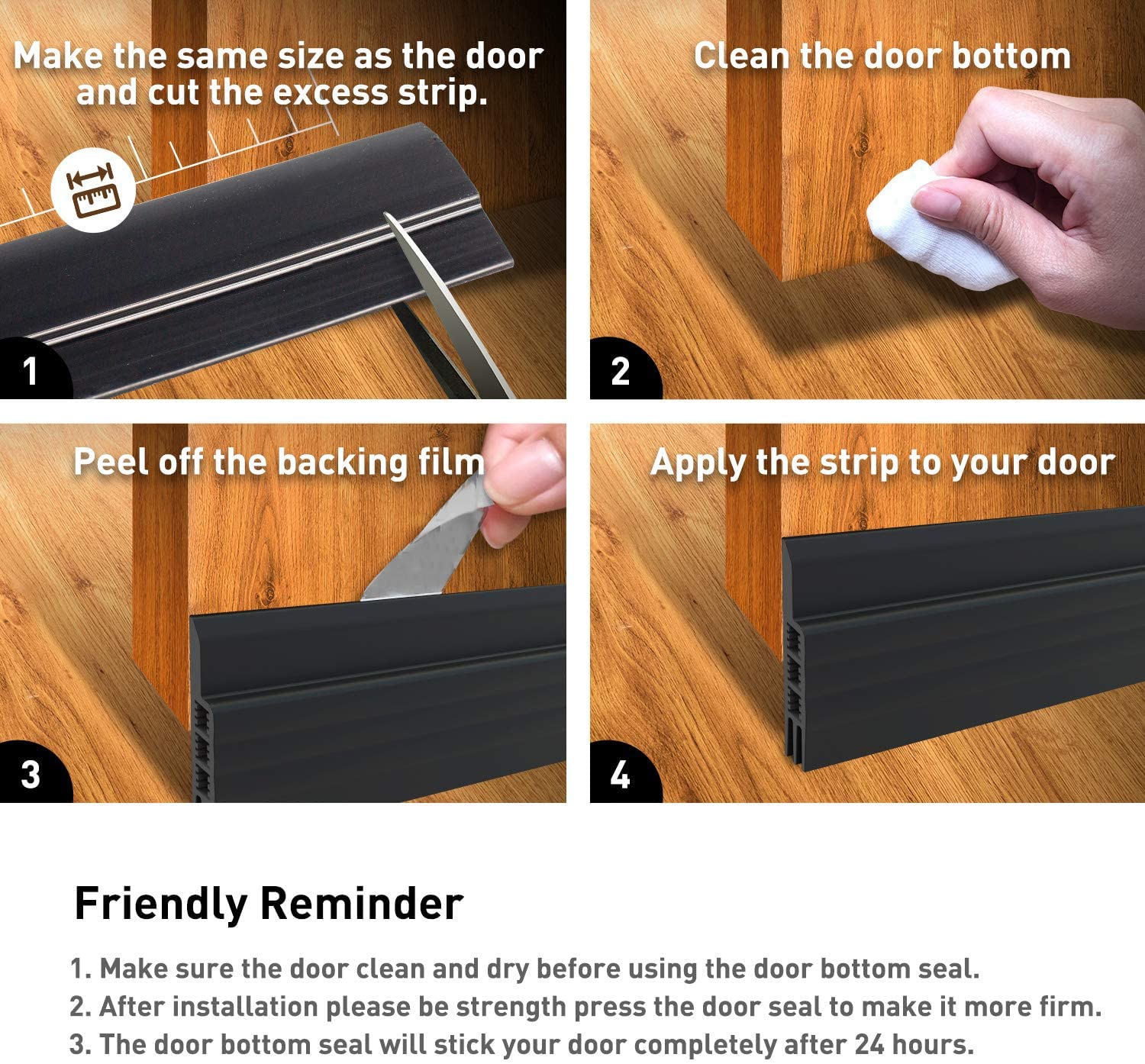 Make the same size as the door and cut the excess strip.

1

Clean the door bottom

2

Peel off the backing film

3

Apply the strip to your door

4

Friendly Reminder

1. Make sure the door clean and dry before using the door bottom seal.
2. After installation please be strength press the door seal to make it more firm.
3. The door bottom seal will stick your door completely after 24 hours.