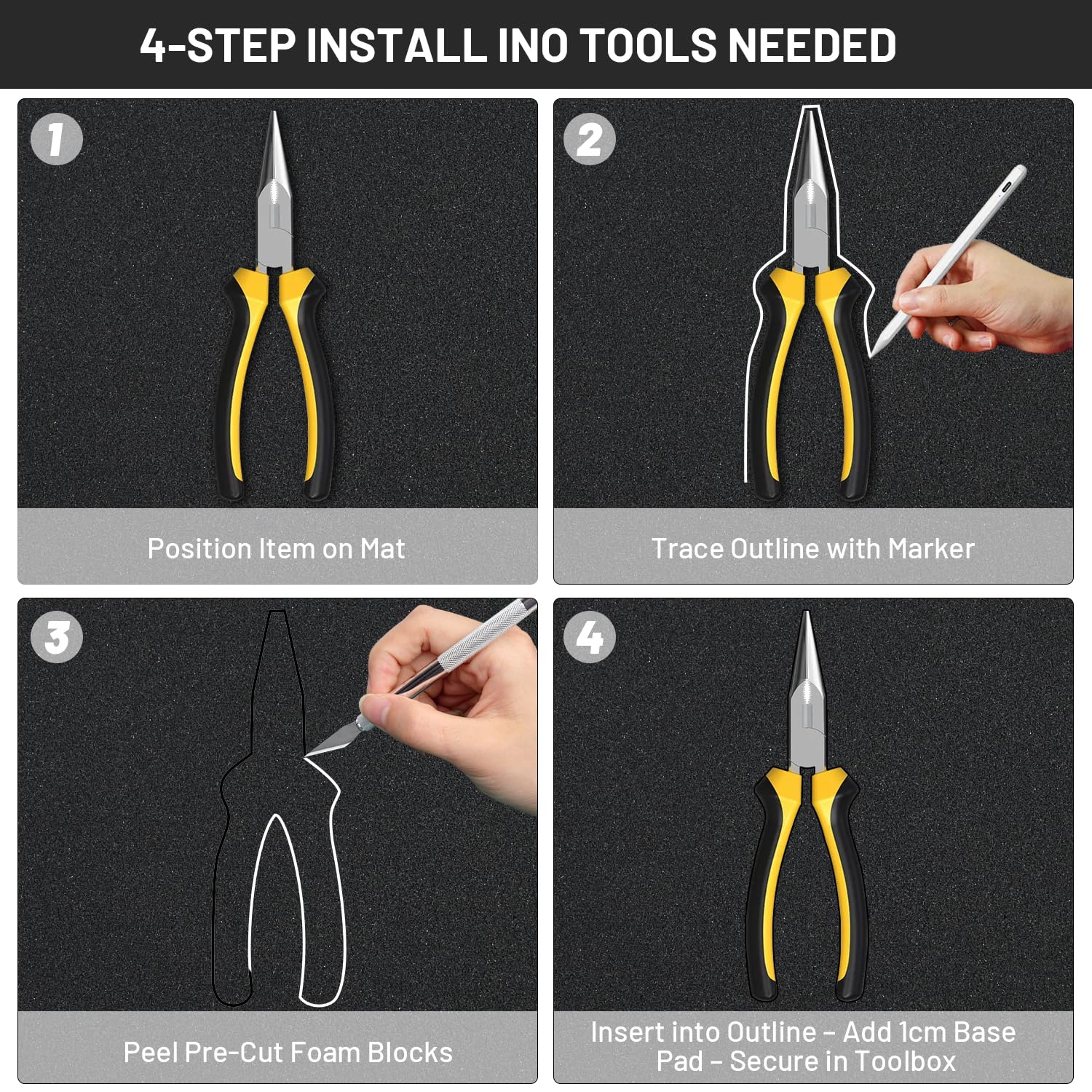 4-STEP INSTALL INO TOOLS NEEDED

1

Position Item on Mat

2

Trace Outline with Marker

3

Peel Pre-Cut Foam Blocks

4

Insert into Outline – Add 1cm Base Pad – Secure in Toolbox