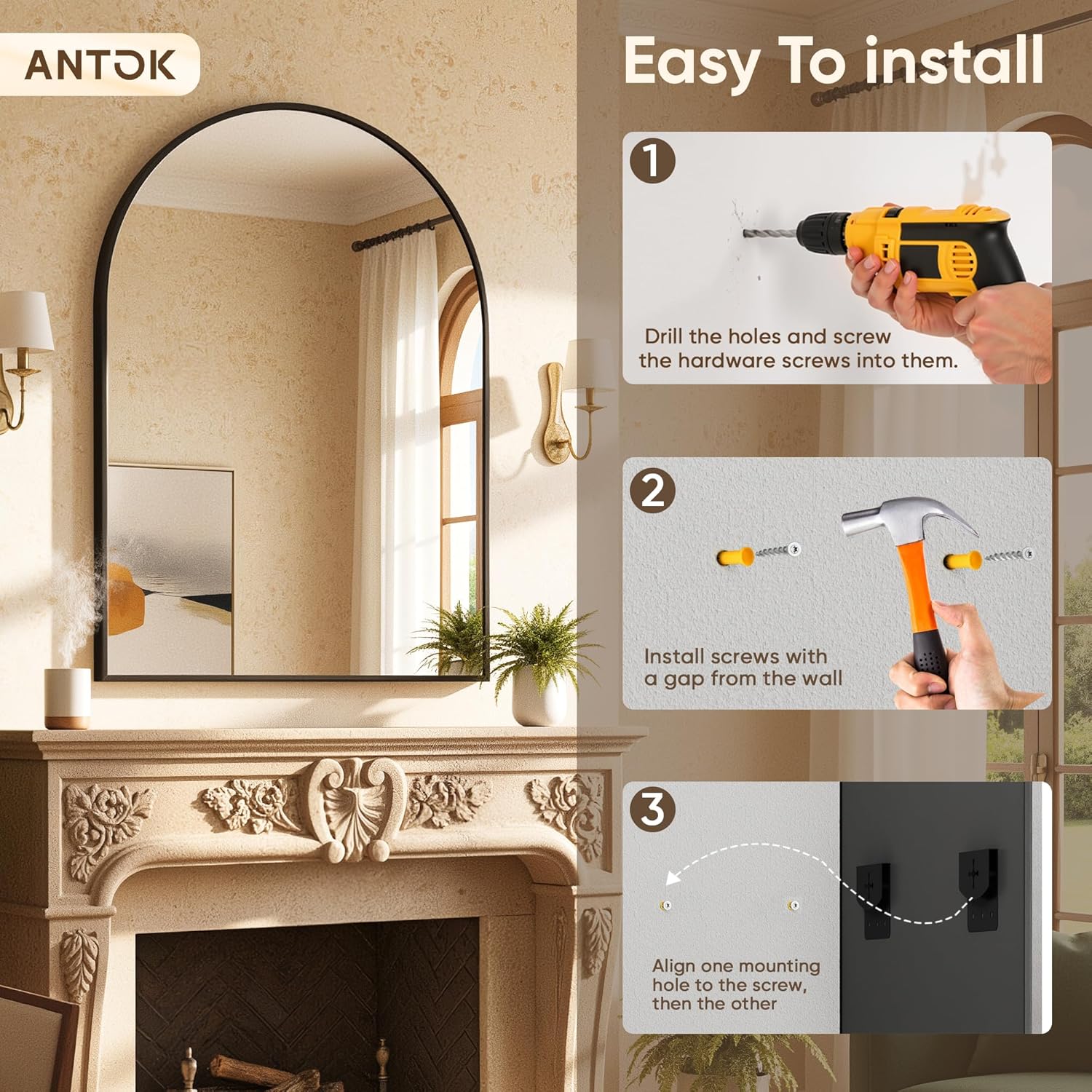 ANTOK

Easy To install

1
Drill the holes and screw the hardware screws into them.

2
Install screws with a gap from the wall

3
Align one mounting hole to the screw, then the other