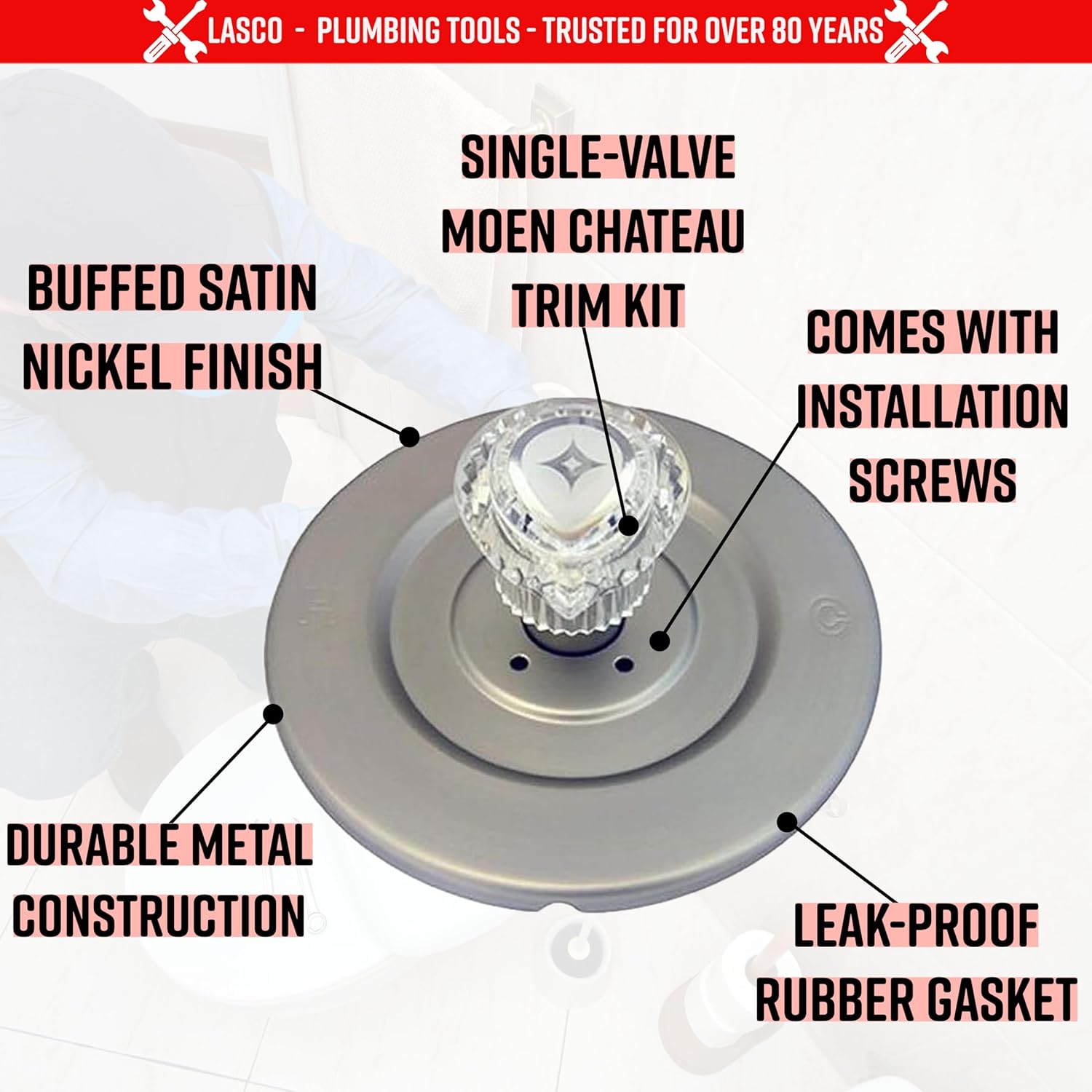 LASCO - PLUMBING TOOLS - TRUSTED FOR OVER 80 YEARS

SINGLE-VALVE MOEN CHATEAU TRIM KIT

BUFFED SATIN NICKEL FINISH

COMES WITH INSTALLATION SCREWS

DURABLE METAL CONSTRUCTION

LEAK-PROOF RUBBER GASKET