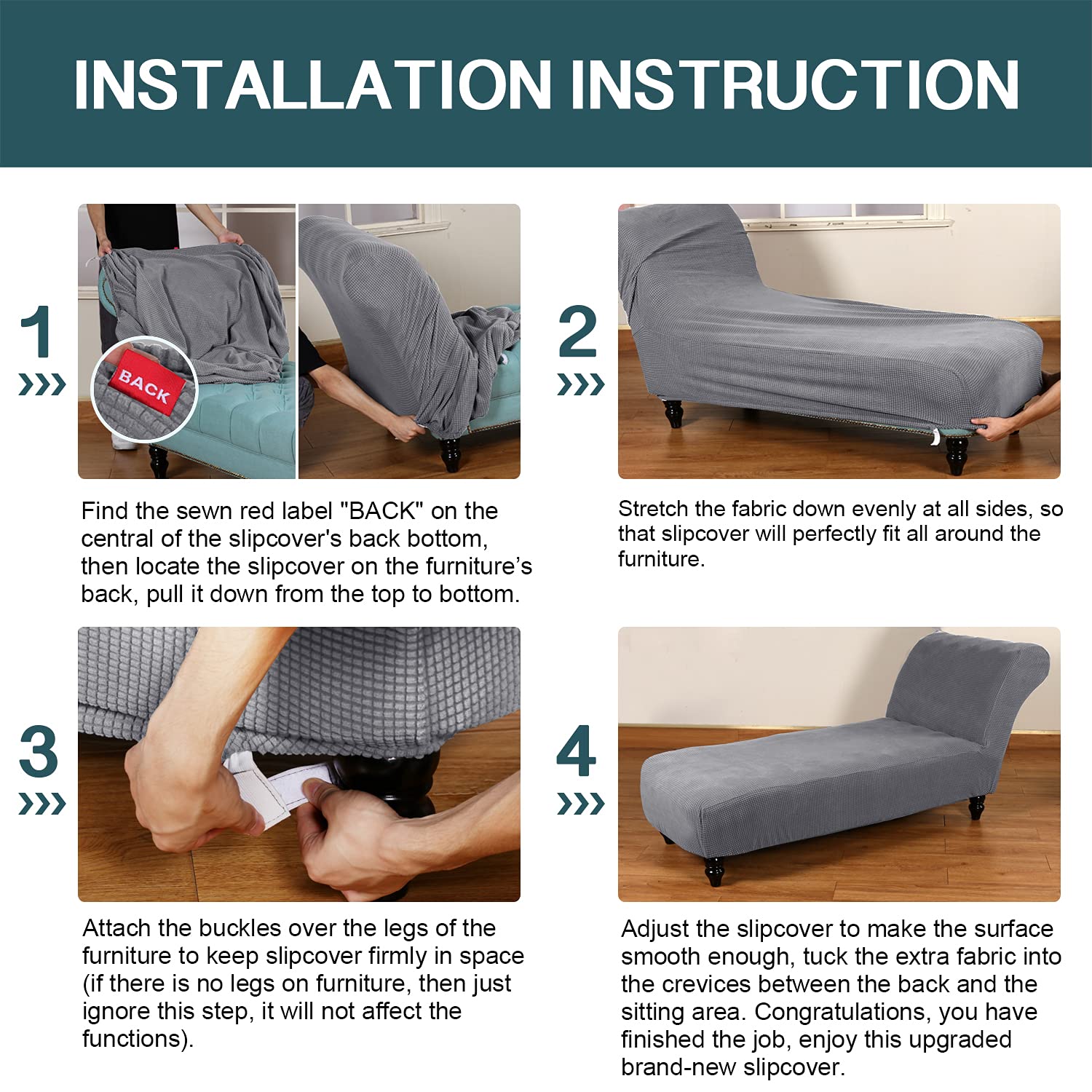 INSTALLATION INSTRUCTION

1

BACK

Find the sewn red label "BACK" on the central of the slipcover's back bottom, then locate the slipcover on the furniture’s back, pull it down from the top to bottom.

2

Stretch the fabric down evenly at all sides, so that slipcover will perfectly fit all around the furniture.

3

Attach the buckles over the legs of the furniture to keep slipcover firmly in space (if there is no legs on furniture, then just ignore this step, it will not affect the functions).

4

Adjust the slipcover to make the surface smooth enough, tuck the extra fabric into the crevices between the back and the sitting area. Congratulations, you have finished the job, enjoy this upgraded brand-new slipcover.