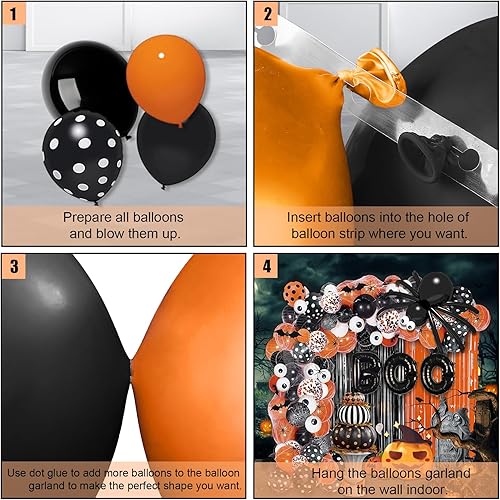 1

Prepare all balloons and blow them up.

2

Insert balloons into the hole of balloon strip where you want.

3

Use dot glue to add more balloons to the balloon garland to make the perfect shape you want.

4

BOO

Hang the balloons garland on the wall indoor.