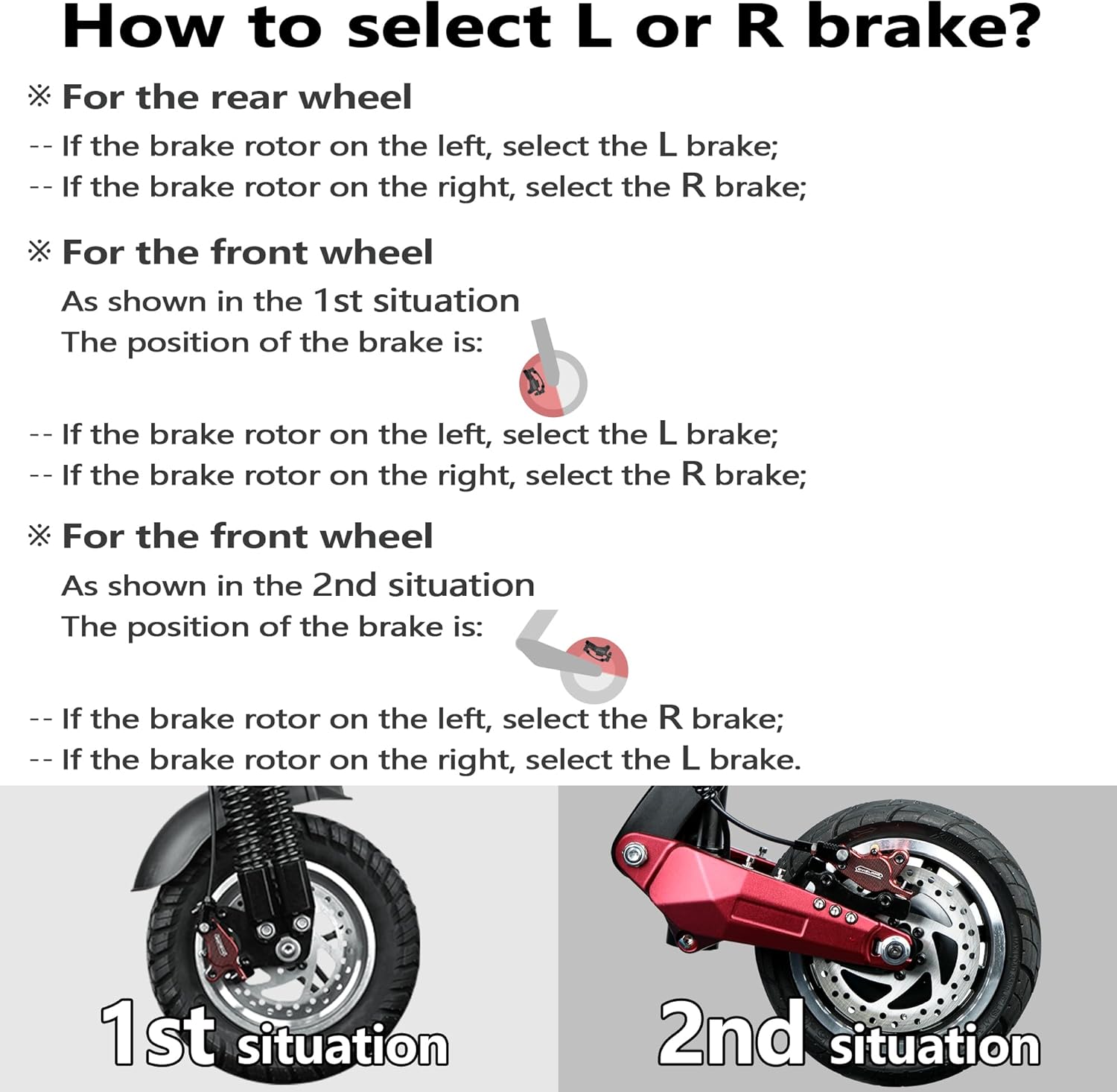 How to select L or R brake?

※ For the rear wheel

-- If the brake rotor on the left, select the L brake;
-- If the brake rotor on the right, select the R brake;

※ For the front wheel

As shown in the 1st situation
The position of the brake is:

-- If the brake rotor on the left, select the L brake;
-- If the brake rotor on the right, select the R brake;

※ For the front wheel

As shown in the 2nd situation
The position of the brake is:

-- If the brake rotor on the left, select the R brake;
-- If the brake rotor on the right, select the L brake.

1st situation

2nd situation