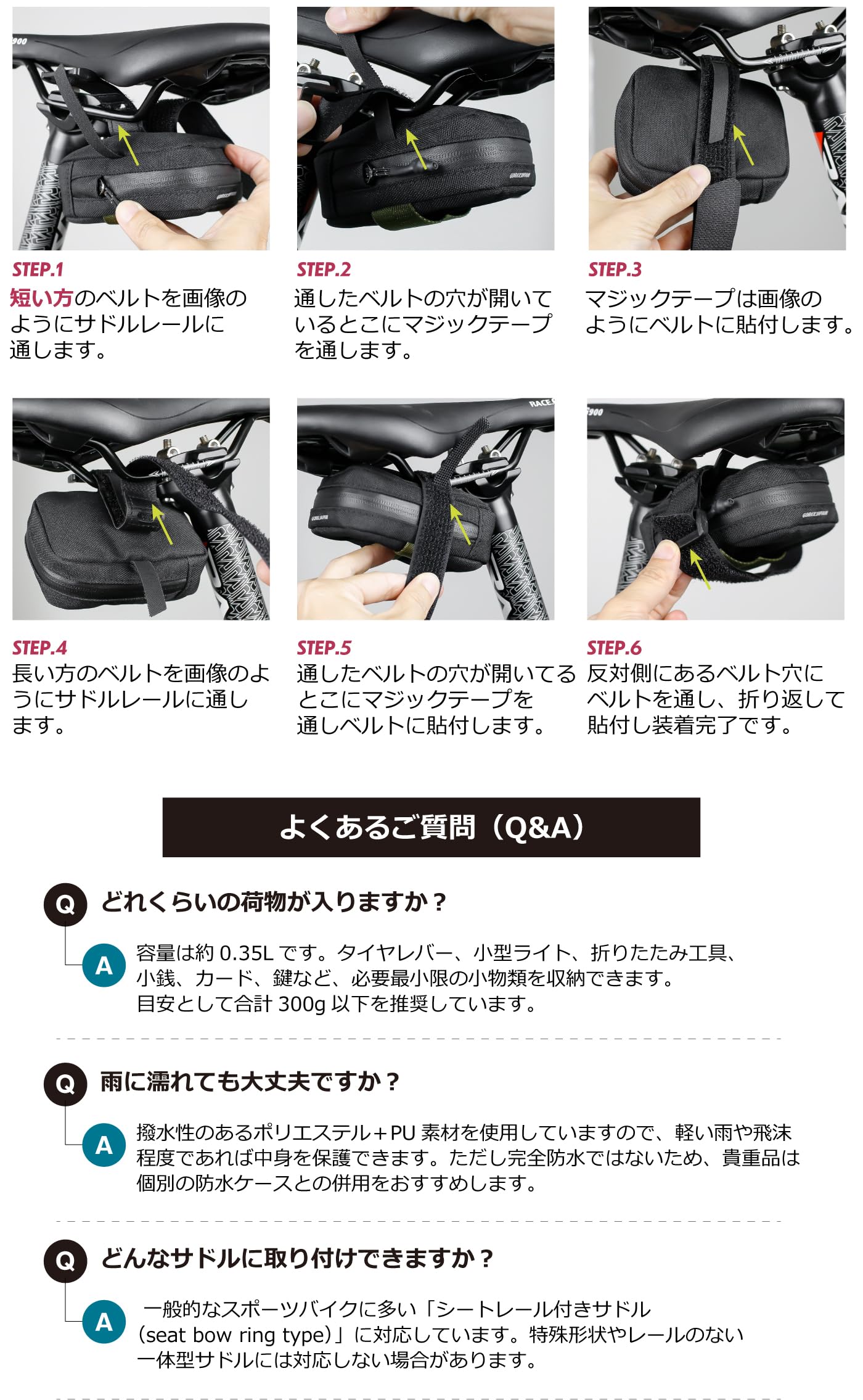 STEP.1
短い方のベルトを画像のようにサドルレールに通します。

STEP.2
通したベルトの穴が開いているとこにマジックテープを通します。

STEP.3
マジックテープは画像のようにベルトに貼付します。

STEP.4
長い方のベルトを画像のようにサドルレールに通します。

STEP.5
通したベルトの穴が開いてるとこにマジックテープを通しベルトに貼付します。

STEP.6
反対側にあるベルト穴にベルトを通し、折り返して貼付し装着完了です。

よくあるご質問（Q&A）

Q どれくらいの荷物が入りますか？

A 容量は約 0.35L です。タイヤレバー、小型ライト、折りたたみ工具、小銭、カード、鍵など、必要最小限の小物類を収納できます。目安として合計 300g 以下を推奨しています。

Q 雨に濡れても大丈夫ですか？

A 撥水性のあるポリエステル＋PU 素材を使用していますので、軽い雨や飛沫程度であれば中身を保護できます。ただし完全防水ではないため、貴重品は個別の防水ケースとの併用をおすすめします。

Q どんなサドルに取り付けできますか？

A 一般的なスポーツバイクに多い「シートレール付きサドル（seat bow ring type）」に対応しています。特殊形状やレールのない一体型サドルには対応しない場合があります。