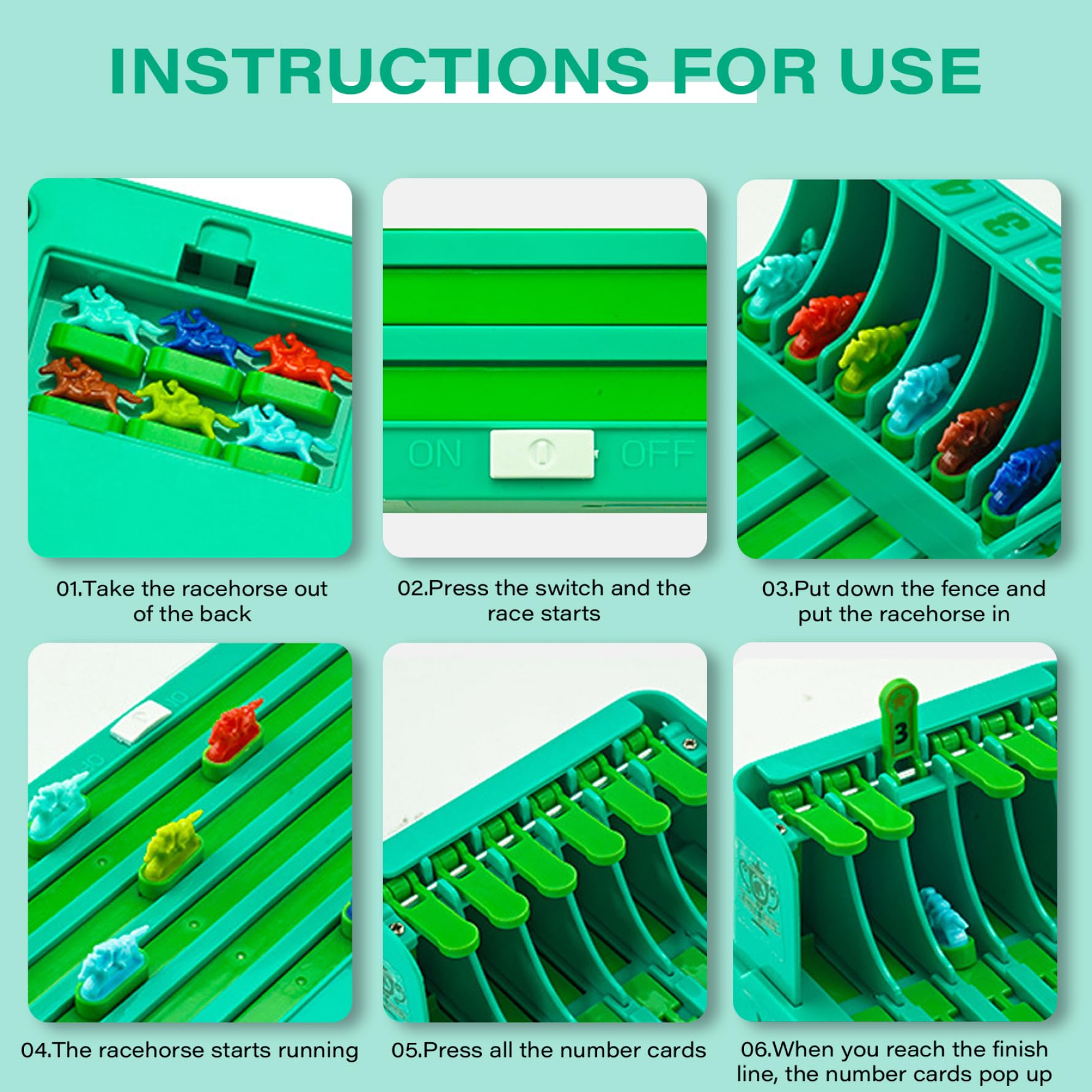 INSTRUCTIONS FOR USE

ON OFF

4 3

01.Take the racehorse out of the back

02.Press the switch and the race starts

03.Put down the fence and put the racehorse in

3

04.The racehorse starts running

05.Press all the number cards

06.When you reach the finish line, the number cards pop up