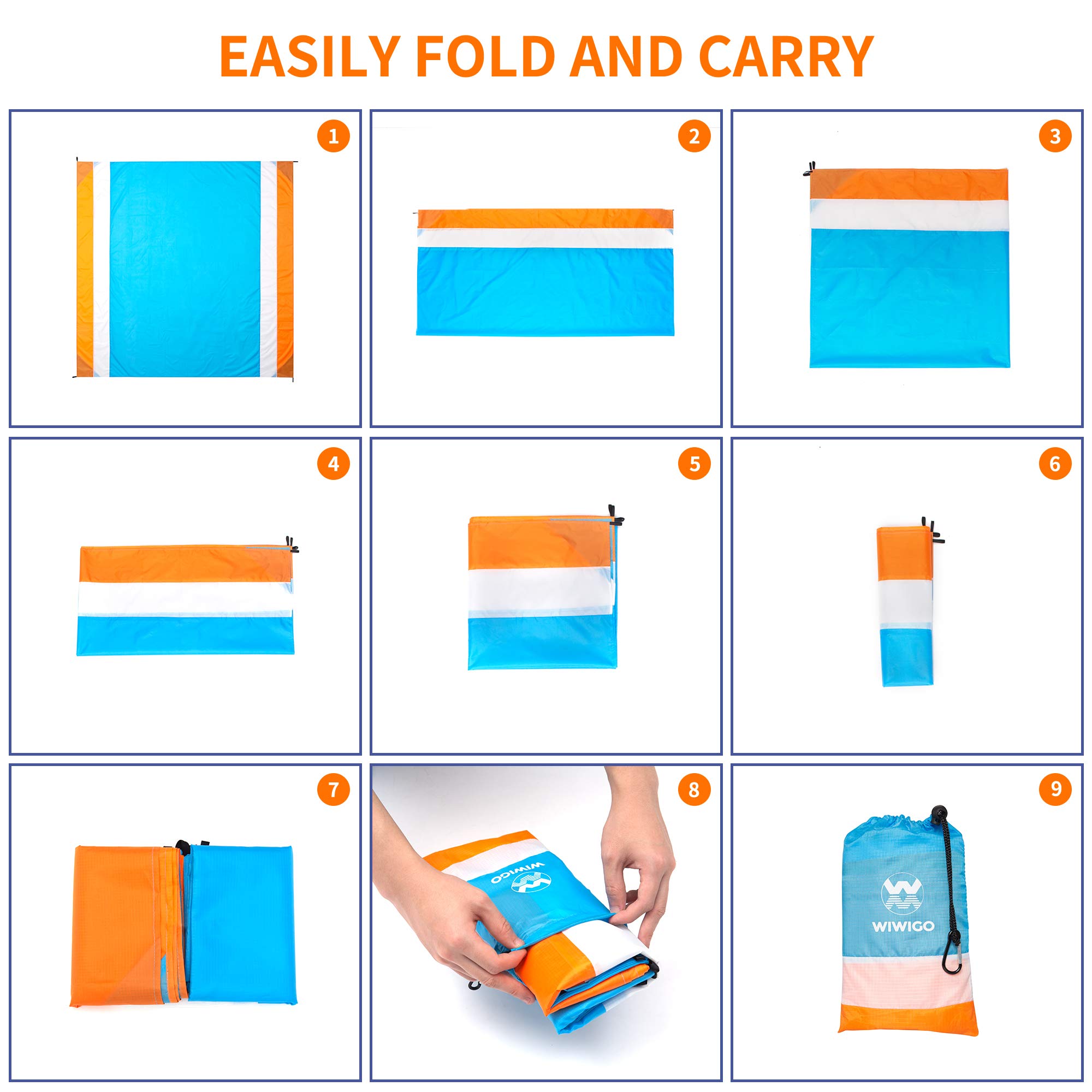 EASILY FOLD AND CARRY

1

2

3

4

5

6

7

8

WIWIGO

9

WIWIGO