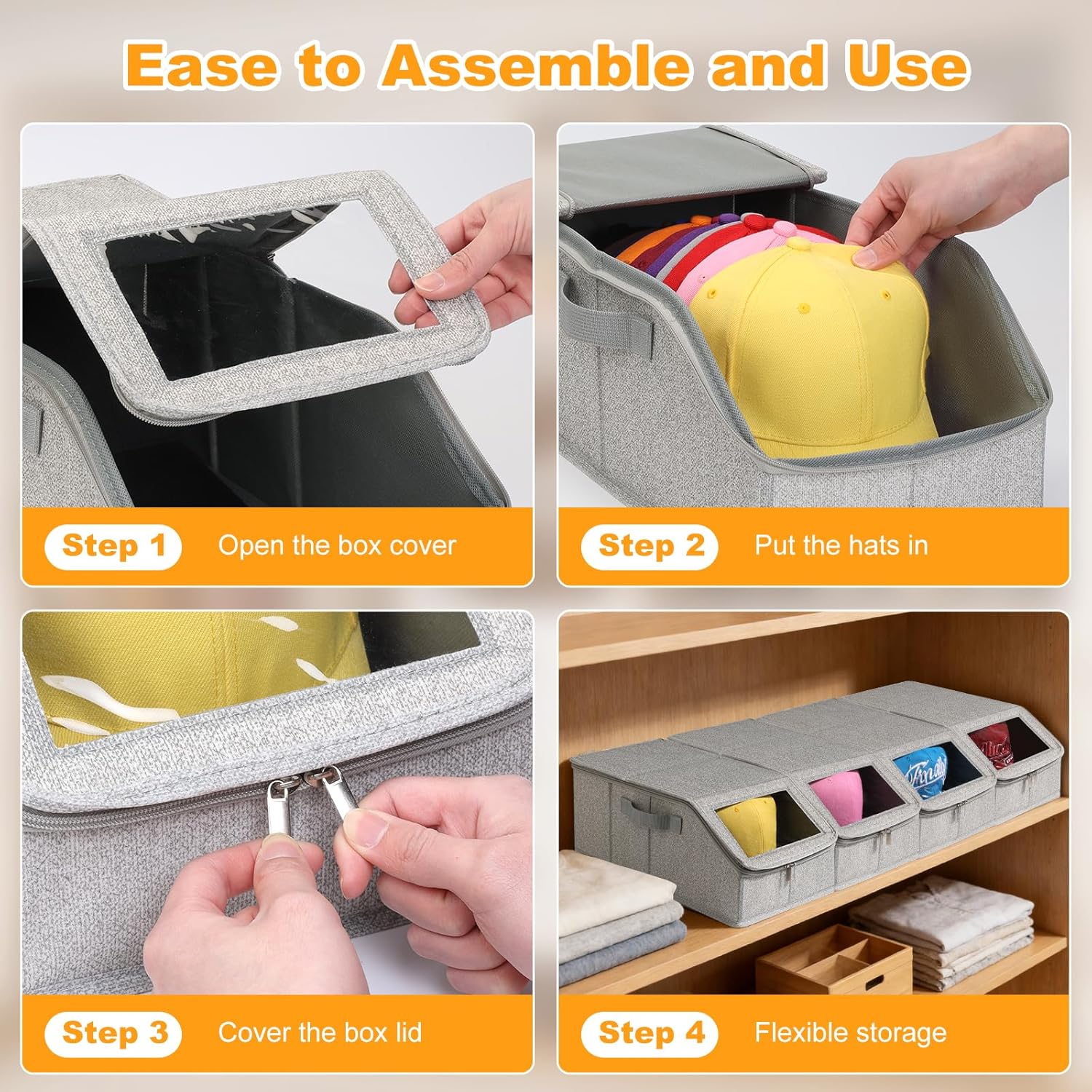 Ease to Assemble and Use

Step 1 Open the box cover

Step 2 Put the hats in

Step 3 Cover the box lid

Step 4 Flexible storage