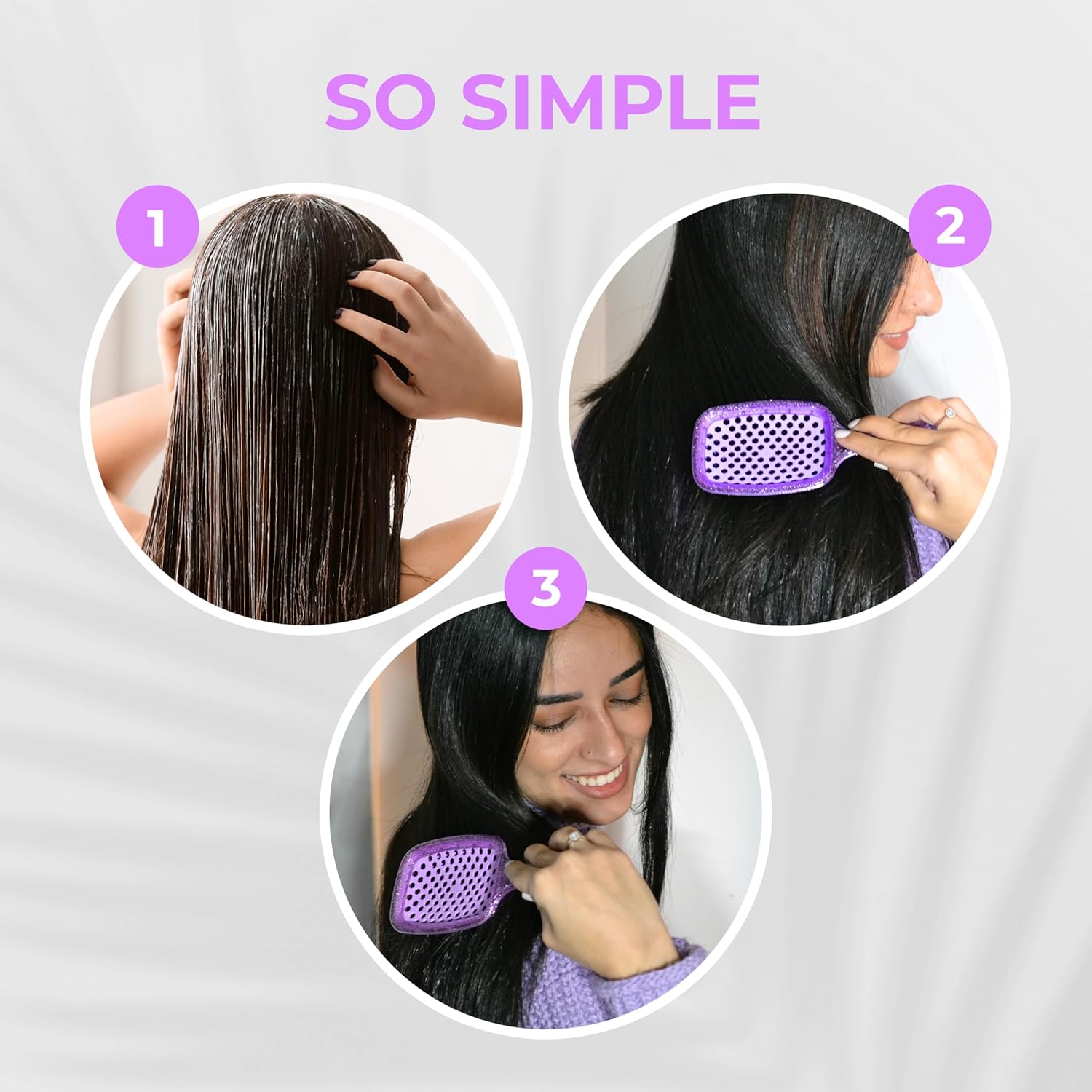 SO SIMPLE

1

2

3