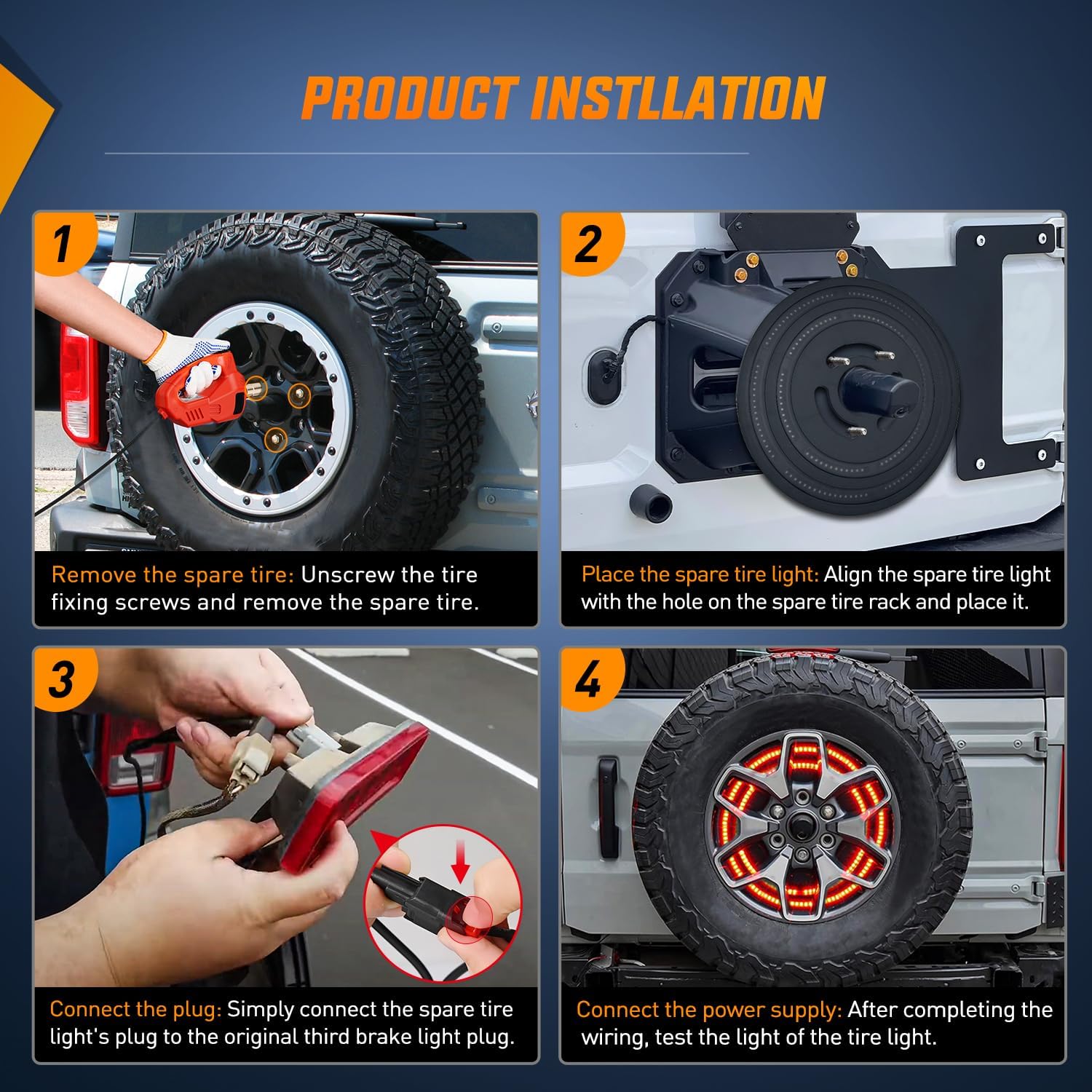 PRODUCT INSTLLATION

1

Remove the spare tire: Unscrew the tire fixing screws and remove the spare tire.

2

Place the spare tire light: Align the spare tire light with the hole on the spare tire rack and place it.

3

Connect the plug: Simply connect the spare tire light's plug to the original third brake light plug.

4

Connect the power supply: After completing the wiring, test the light of the tire light.