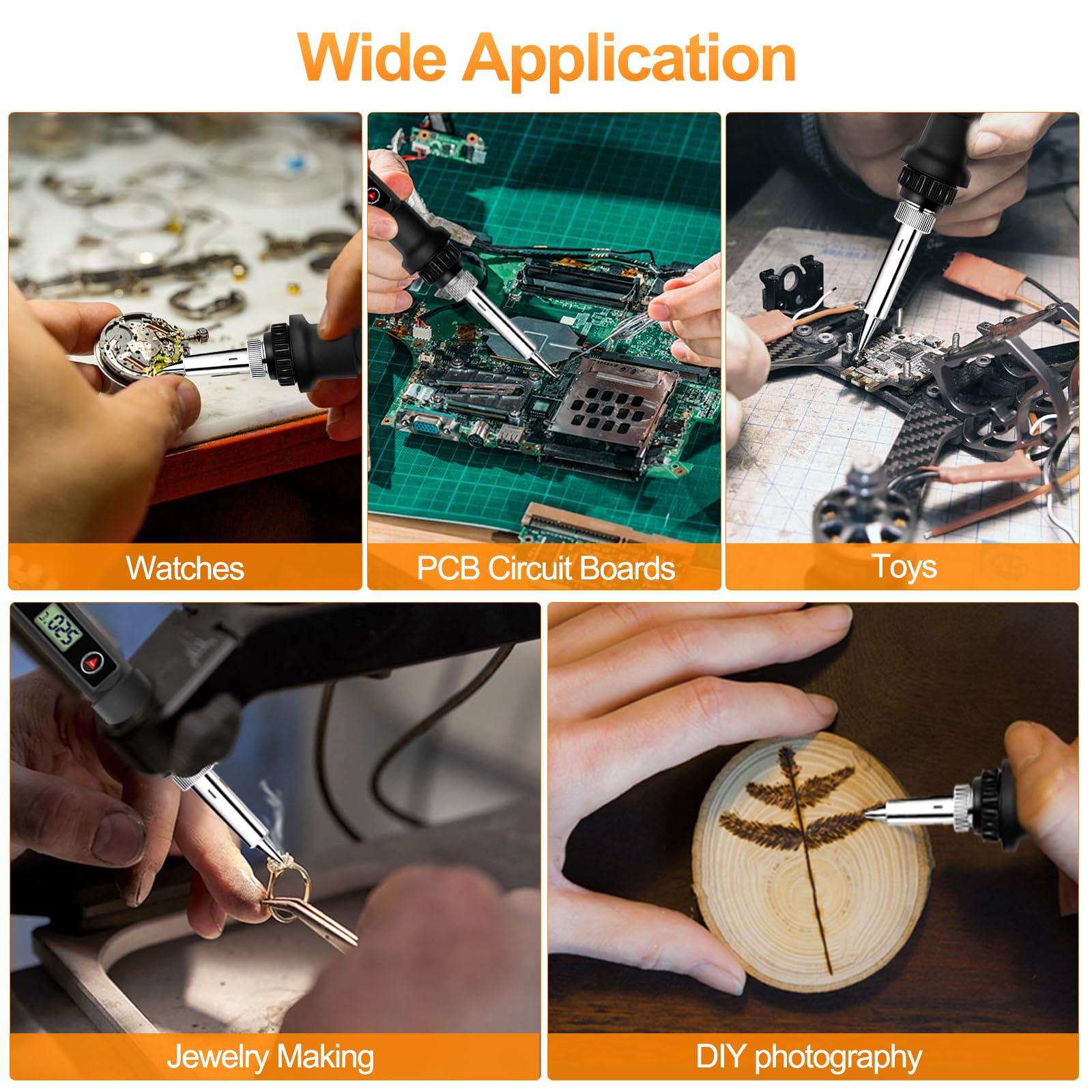 Wide Application

Watches

PCB Circuit Boards

Toys

325

Jewelry Making

DIY photography