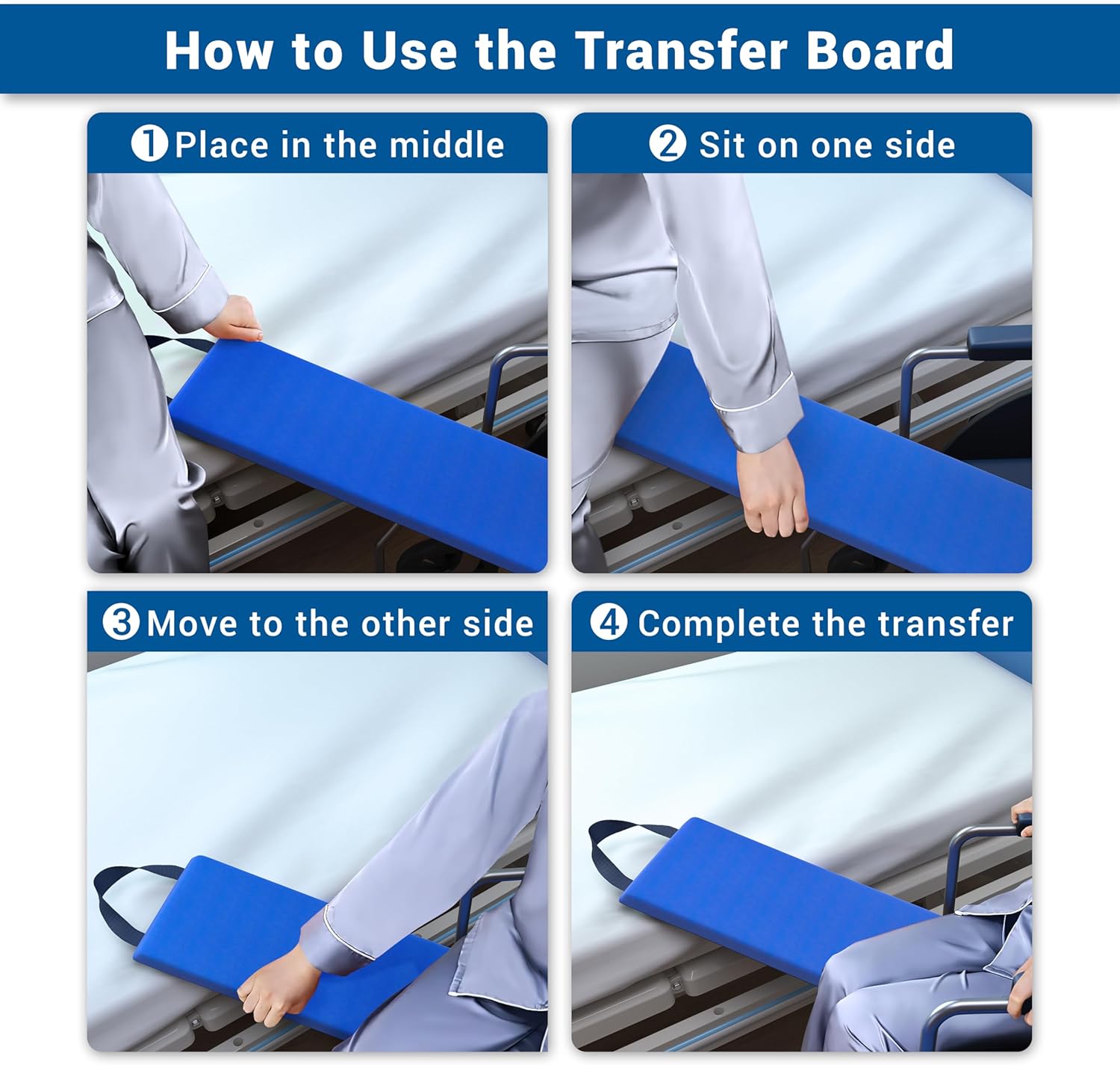 How to Use the Transfer Board

1 Place in the middle

2 Sit on one side

3 Move to the other side

4 Complete the transfer