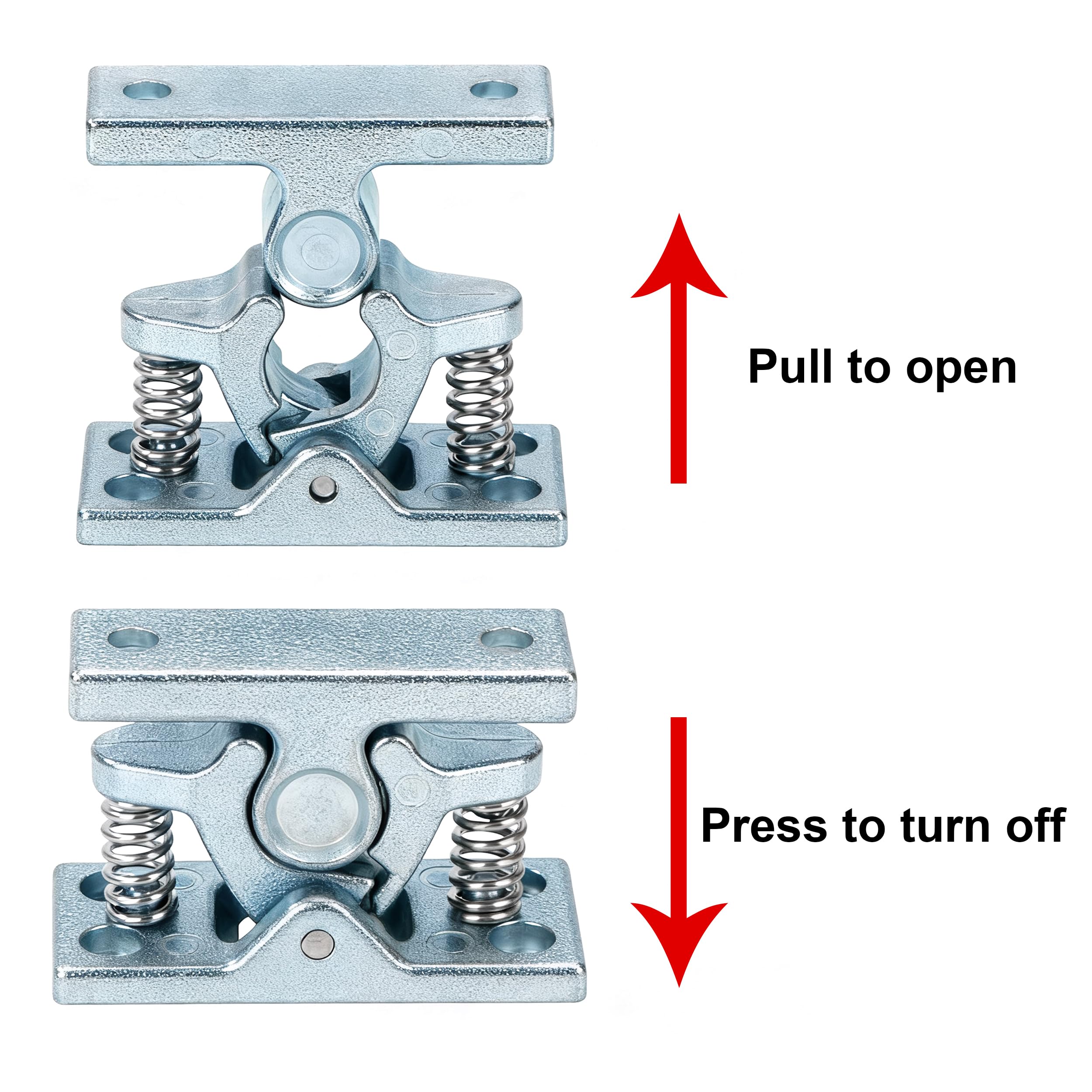 Pull to open

Press to turn off