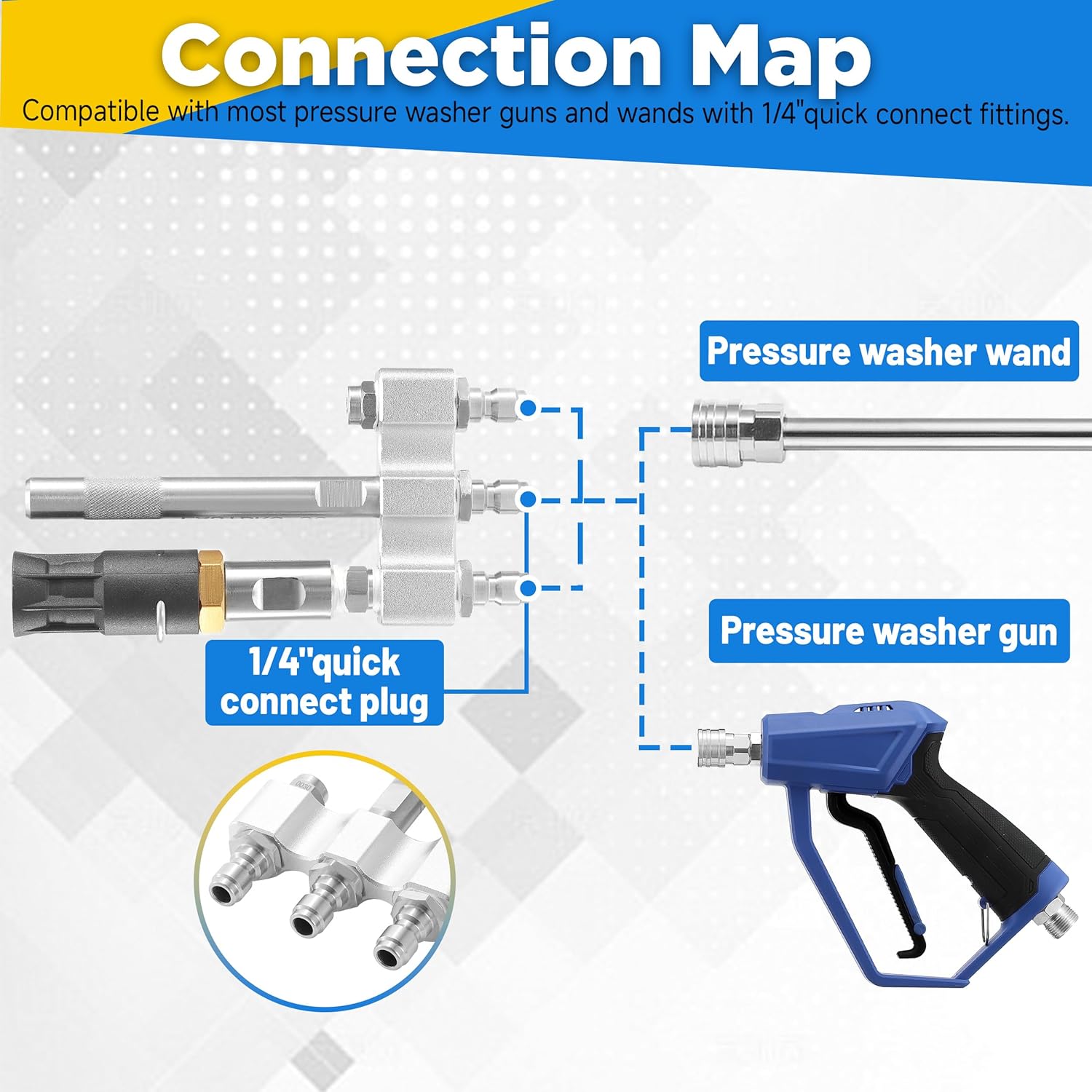 Connection Map

Compatible with most pressure washer guns and wands with 1/4"quick connect fittings.

Pressure washer wand

Pressure washer gun

1/4"quick connect plug