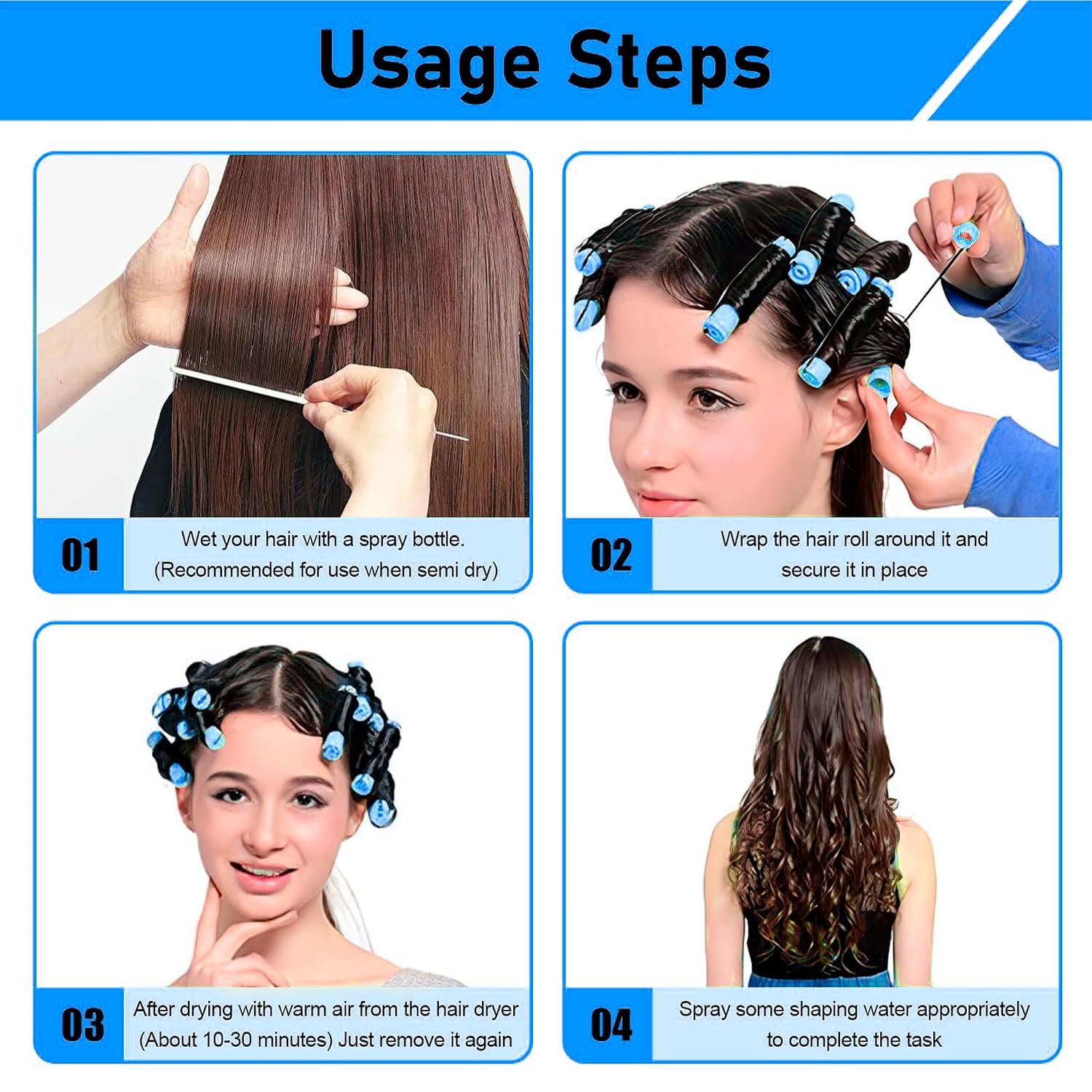 Usage Steps

01
Wet your hair with a spray bottle. (Recommended for use when semi dry)

02
Wrap the hair roll around it and secure it in place

03
After drying with warm air from the hair dryer (About 10-30 minutes) Just remove it again

04
Spray some shaping water appropriately to complete the task