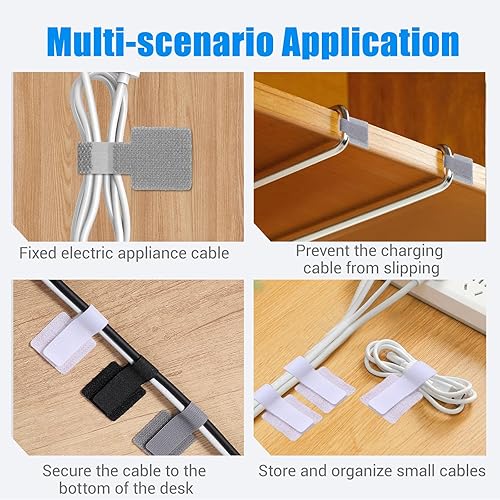 Multi-scenario Application

Fixed electric appliance cable

Prevent the charging cable from slipping

Secure the cable to the bottom of the desk

Store and organize small cables