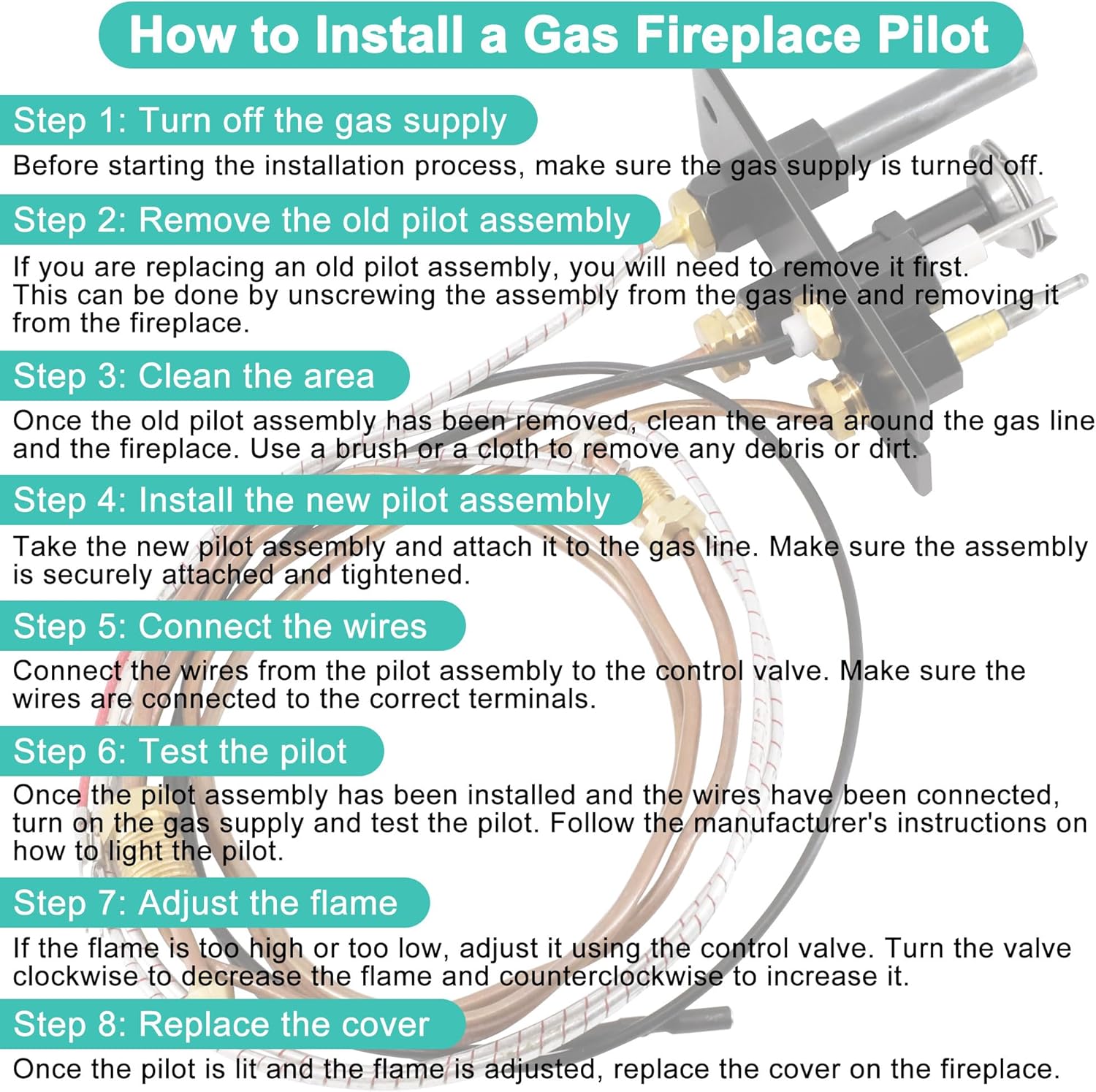 How to Install a Gas Fireplace Pilot

Step 1: Turn off the gas supply

Before starting the installation process, make sure the gas supply is turned off.

Step 2: Remove the old pilot assembly

If you are replacing an old pilot assembly, you will need to remove it first. This can be done by unscrewing the assembly from the gas line and removing it from the fireplace.

Step 3: Clean the area

Once the old pilot assembly has been removed, clean the area around the gas line and the fireplace. Use a brush or a cloth to remove any debris or dirt.

Step 4: Install the new pilot assembly

Take the new pilot assembly and attach it to the gas line. Make sure the assembly is securely attached and tightened.

Step 5: Connect the wires

Connect the wires from the pilot assembly to the control valve. Make sure the wires are connected to the correct terminals.

Step 6: Test the pilot

Once the pilot assembly has been installed and the wires have been connected, turn on the gas supply and test the pilot. Follow the manufacturer's instructions on how to light the pilot.

Step 7: Adjust the flame

If the flame is too high or too low, adjust it using the control valve. Turn the valve clockwise to decrease the flame and counterclockwise to increase it.

Step 8: Replace the cover

Once the pilot is lit and the flame is adjusted, replace the cover on the fireplace.