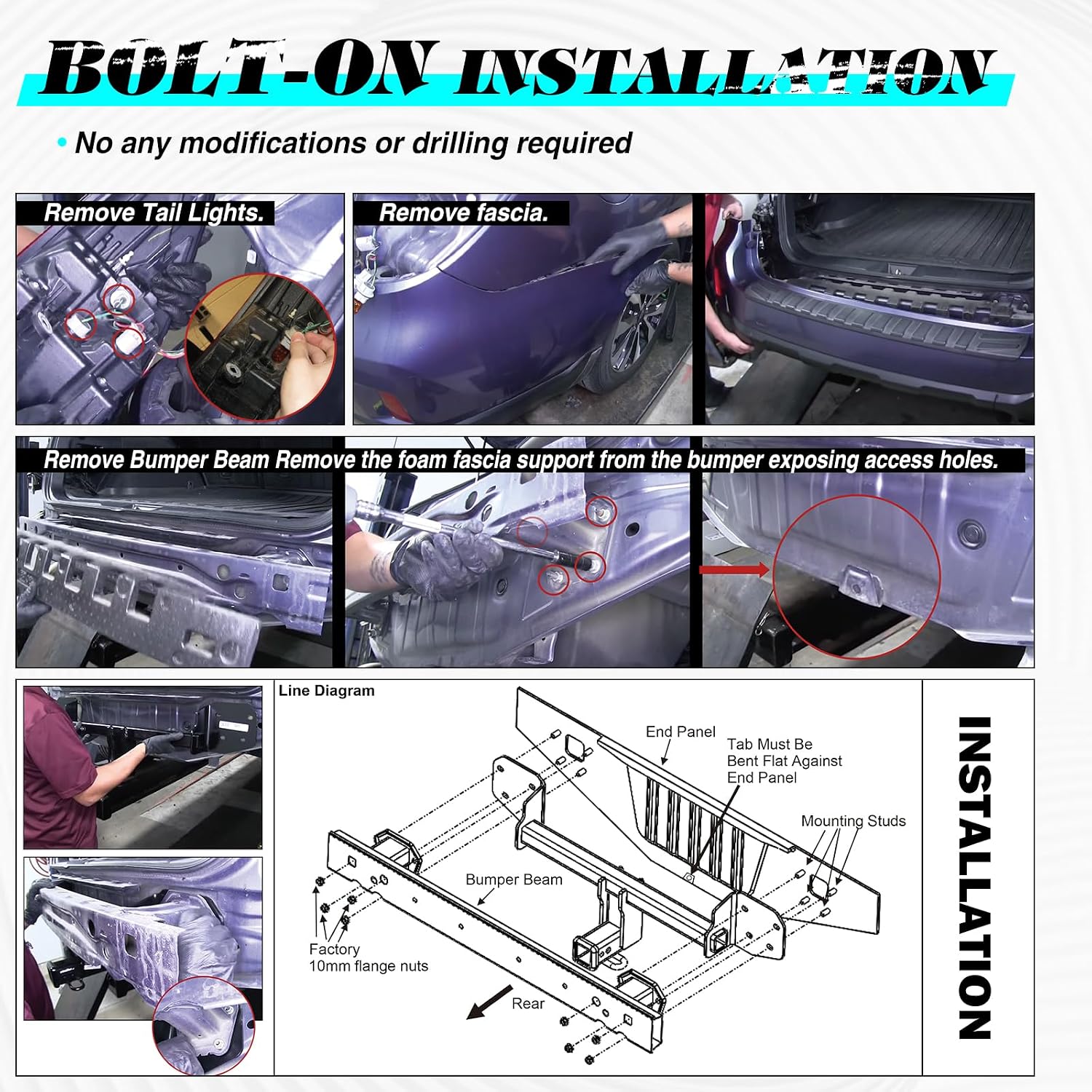 BOLT-ON INSTALLATION

• No any modifications or drilling required

Remove Tail Lights.

Remove fascia.

Remove Bumper Beam Remove the foam fascia support from the bumper exposing access holes.

Line Diagram

End Panel

Tab Must Be Bent Flat Against End Panel

Mounting Studs

Bumper Beam

Factory
10mm flange nuts

Rear

INSTALLATION