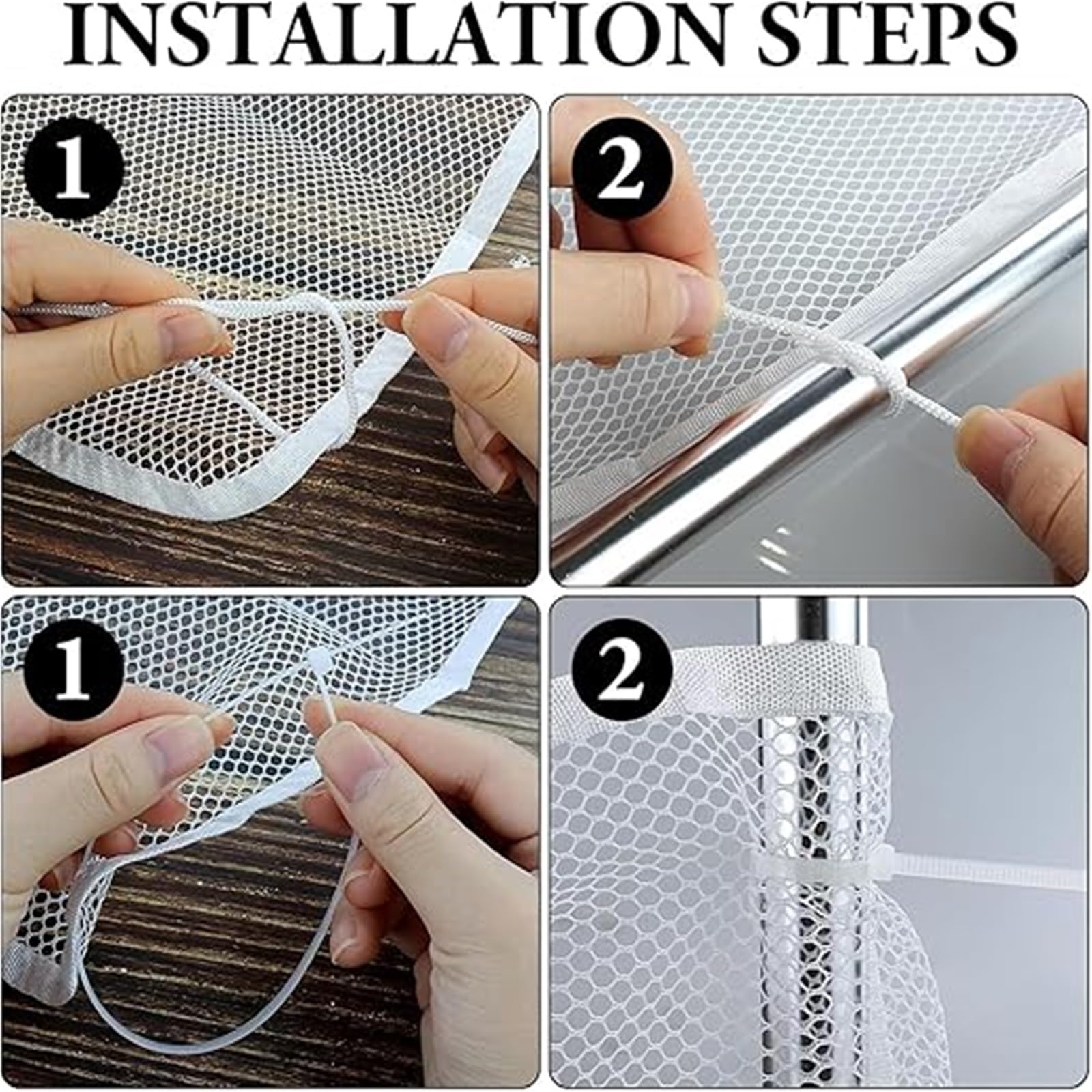 INSTALLATION STEPS

1

2

1

2