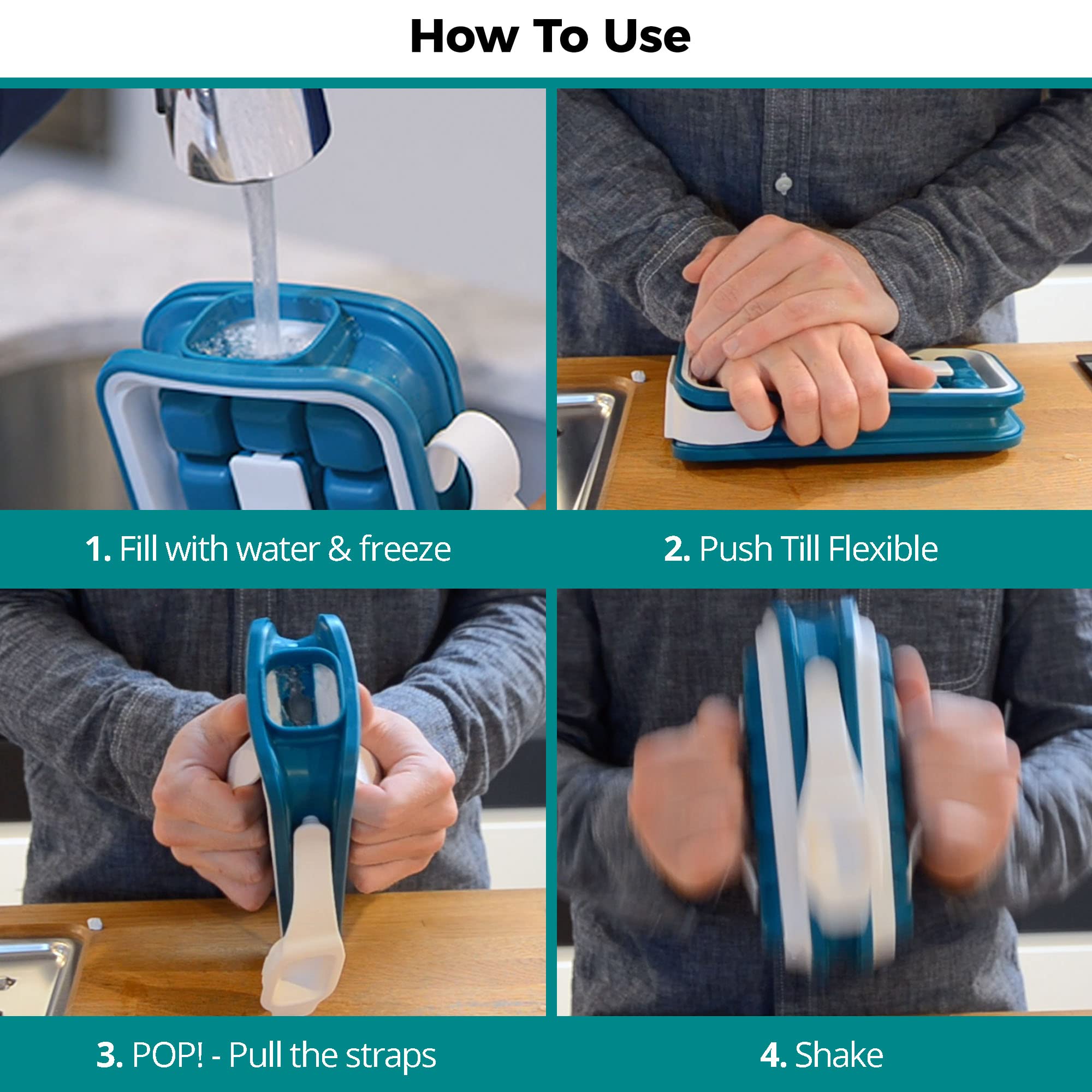 How To Use

1. Fill with water & freeze

2. Push Till Flexible

3. POP! - Pull the straps

4. Shake