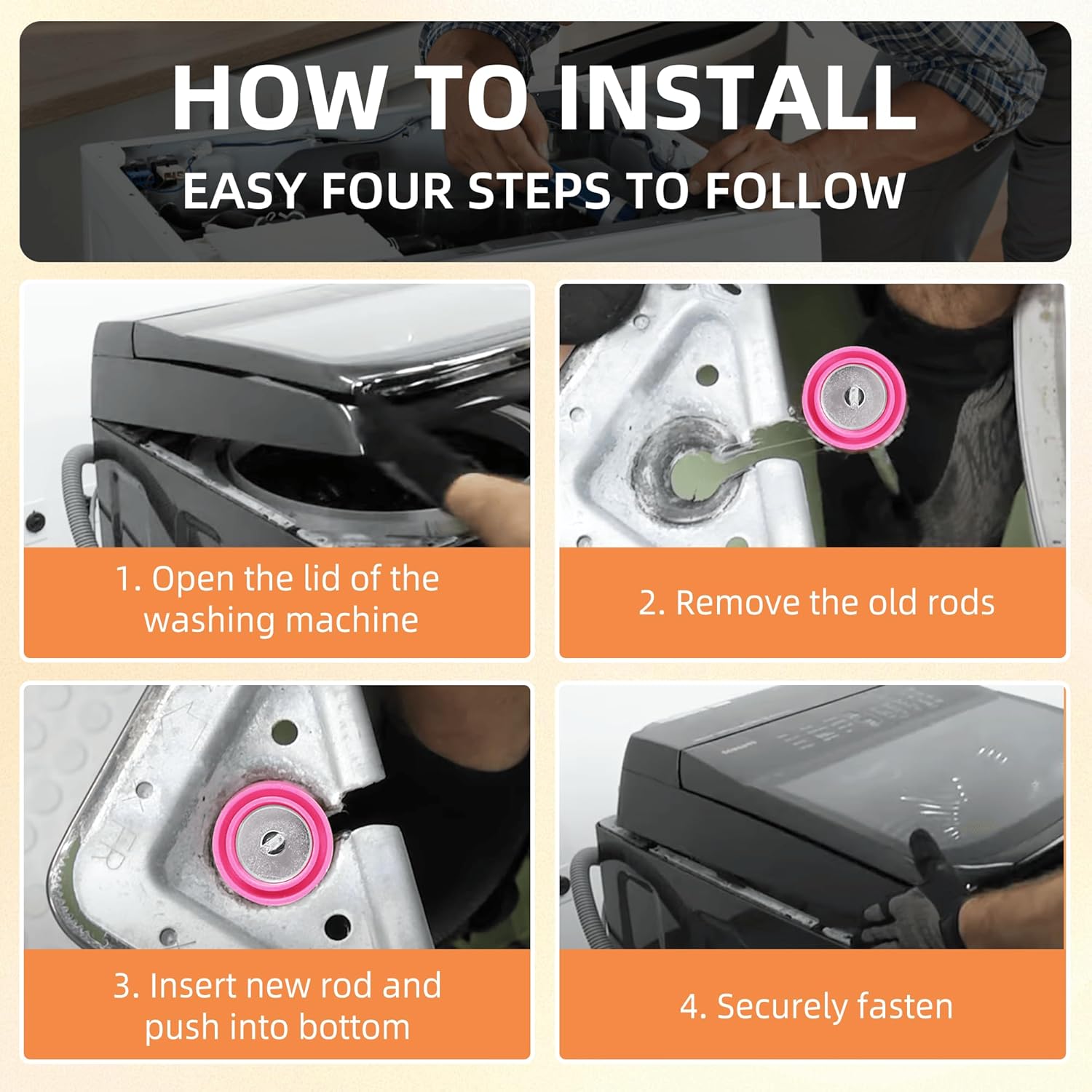 HOW TO INSTALL
EASY FOUR STEPS TO FOLLOW

1. Open the lid of the washing machine

2. Remove the old rods

3. Insert new rod and push into bottom

4. Securely fasten