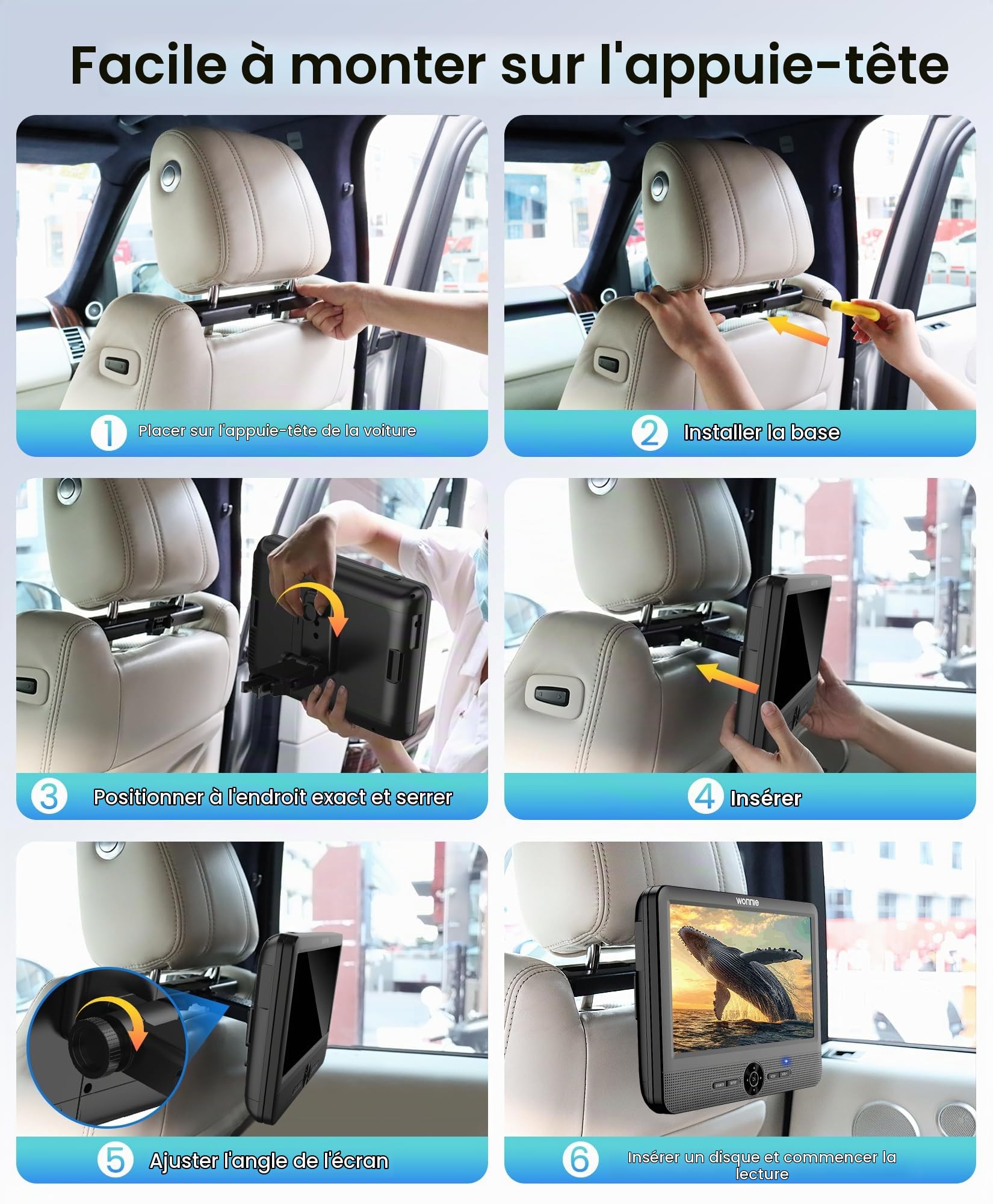 Facile à monter sur l'appuie-tête

1 Placer sur l'appuie-tête de la voiture

2 Installer la base

3 Positionner à l'endroit exact et serrer

4 Insérer

5 Ajuster l'angle de l'écran

wonnie

6 Insérer un disque et commencer la lecture