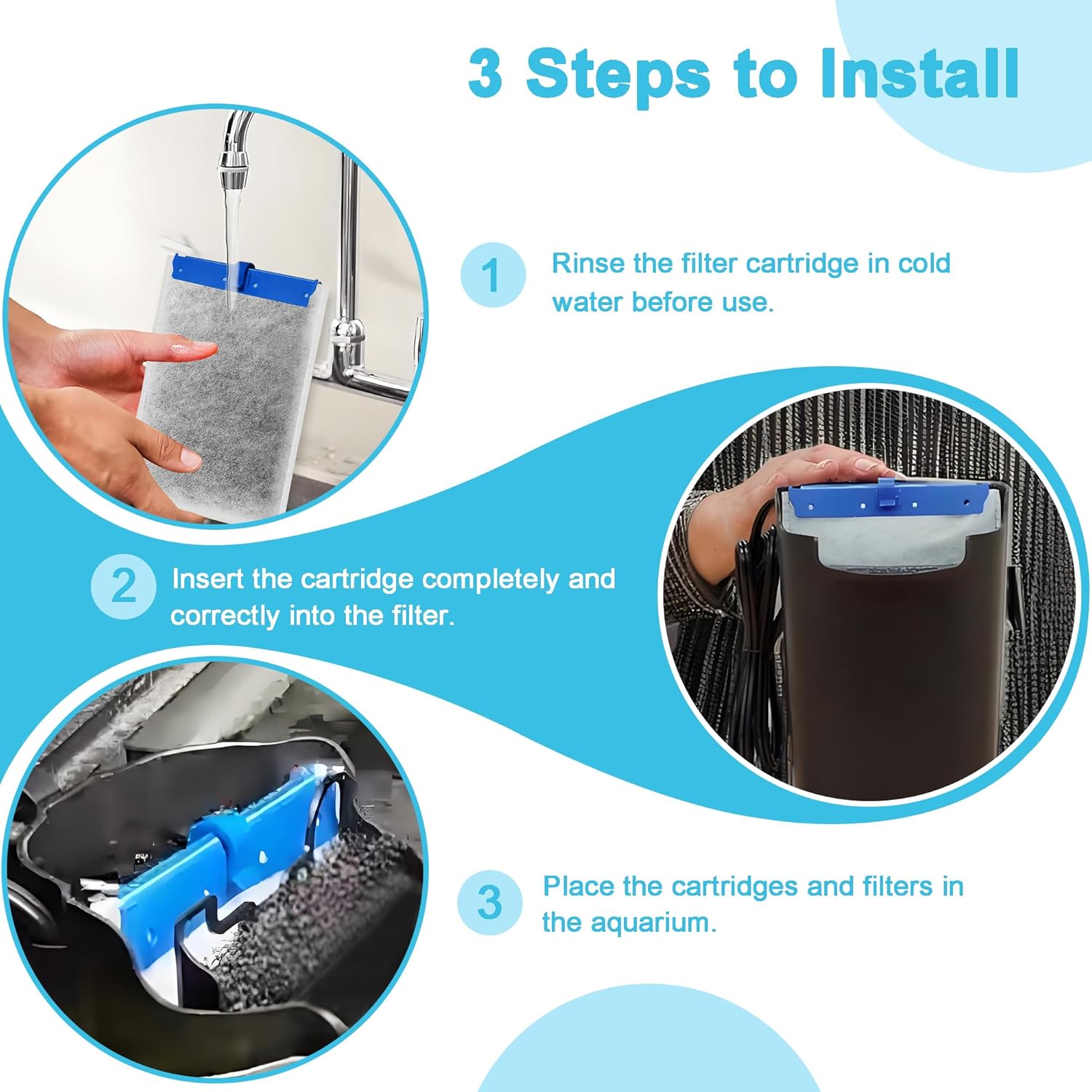 3 Steps to Install

1 Rinse the filter cartridge in cold water before use.

2 Insert the cartridge completely and correctly into the filter.

3 Place the cartridges and filters in the aquarium.