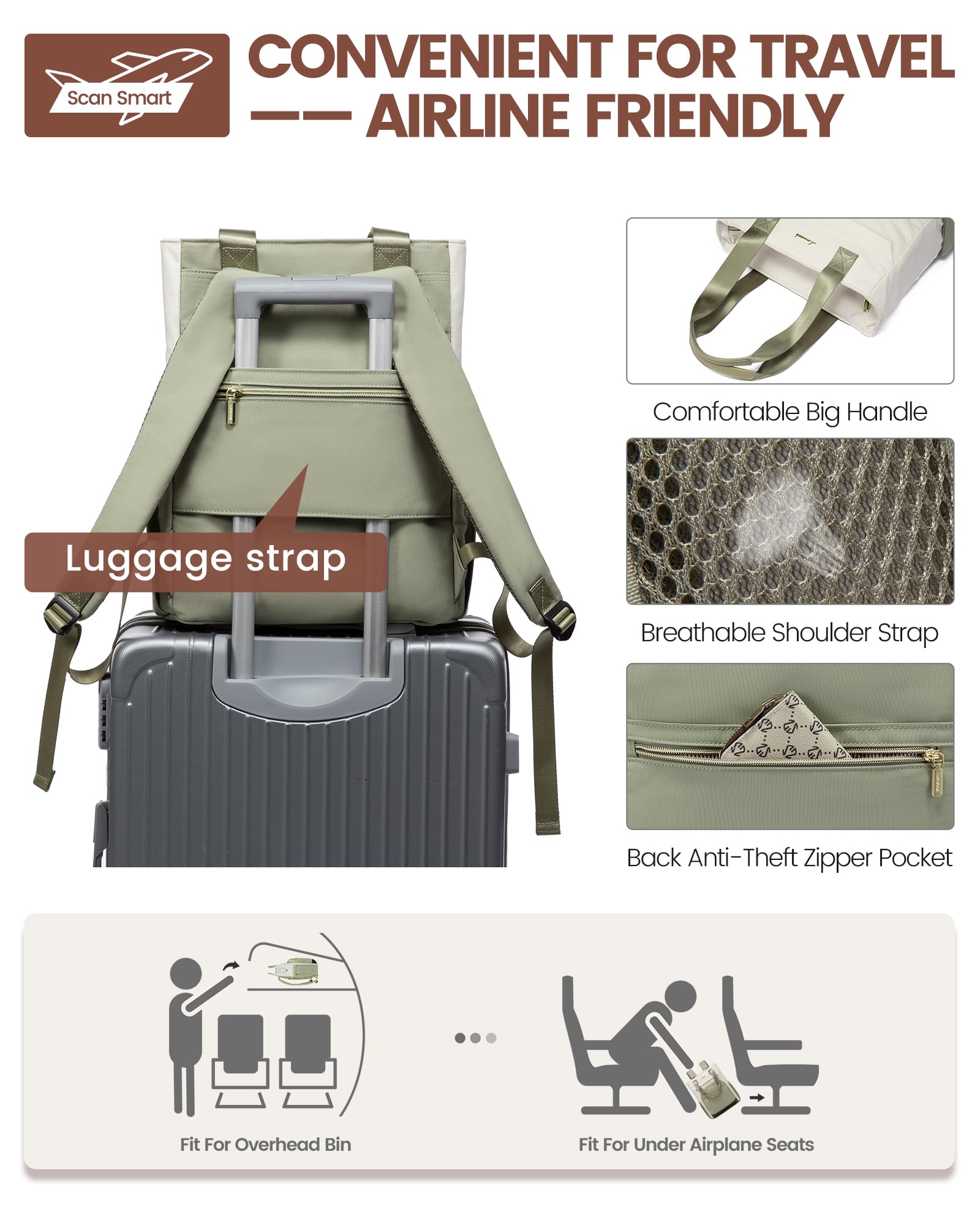 Scan Smart

CONVENIENT FOR TRAVEL
—— AIRLINE FRIENDLY

Luggage strap

Comfortable Big Handle

Breathable Shoulder Strap

Back Anti-Theft Zipper Pocket

Fit For Overhead Bin

Fit For Under Airplane Seats