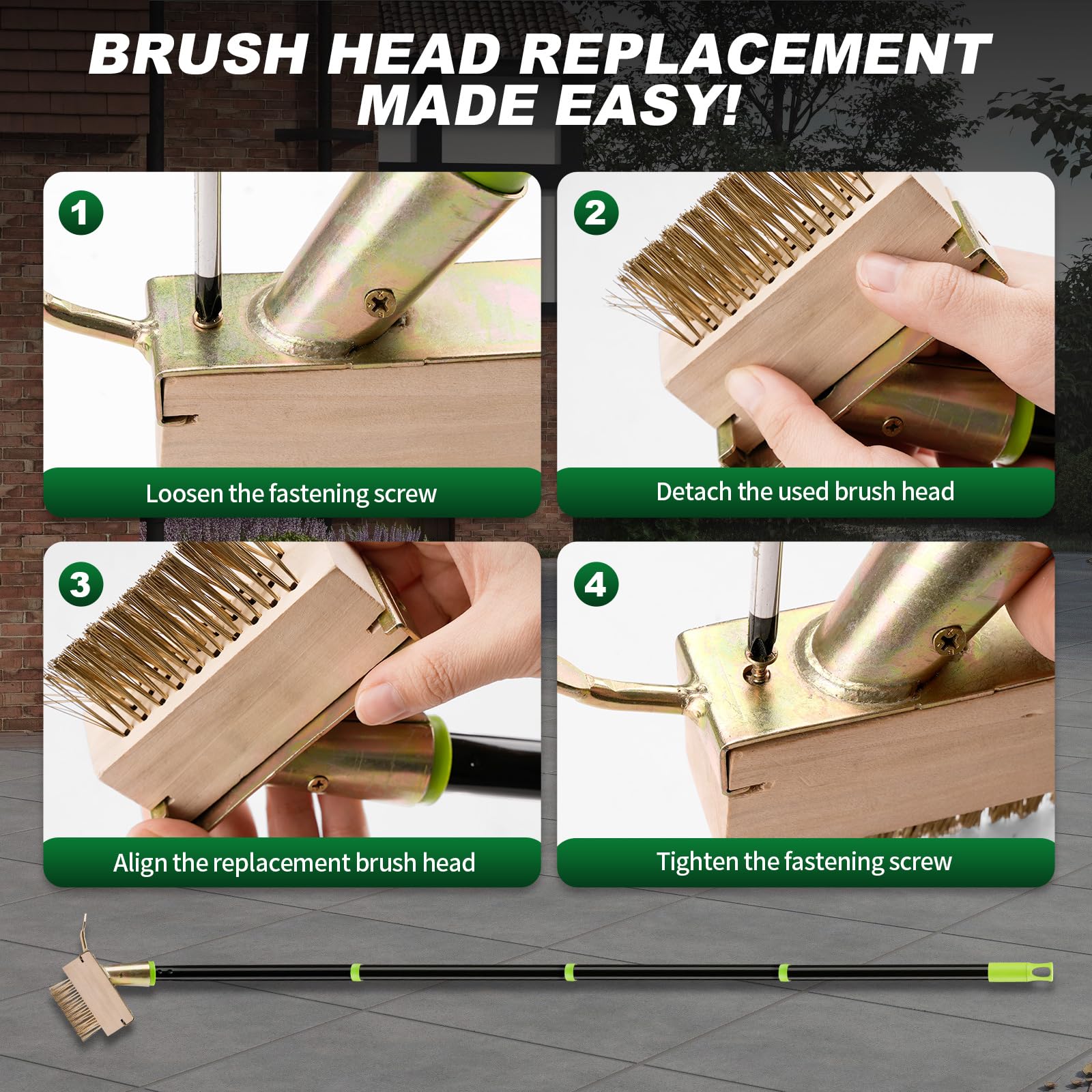 BRUSH HEAD REPLACEMENT MADE EASY!

1

Loosen the fastening screw

2

Detach the used brush head

3

Align the replacement brush head

4

Tighten the fastening screw