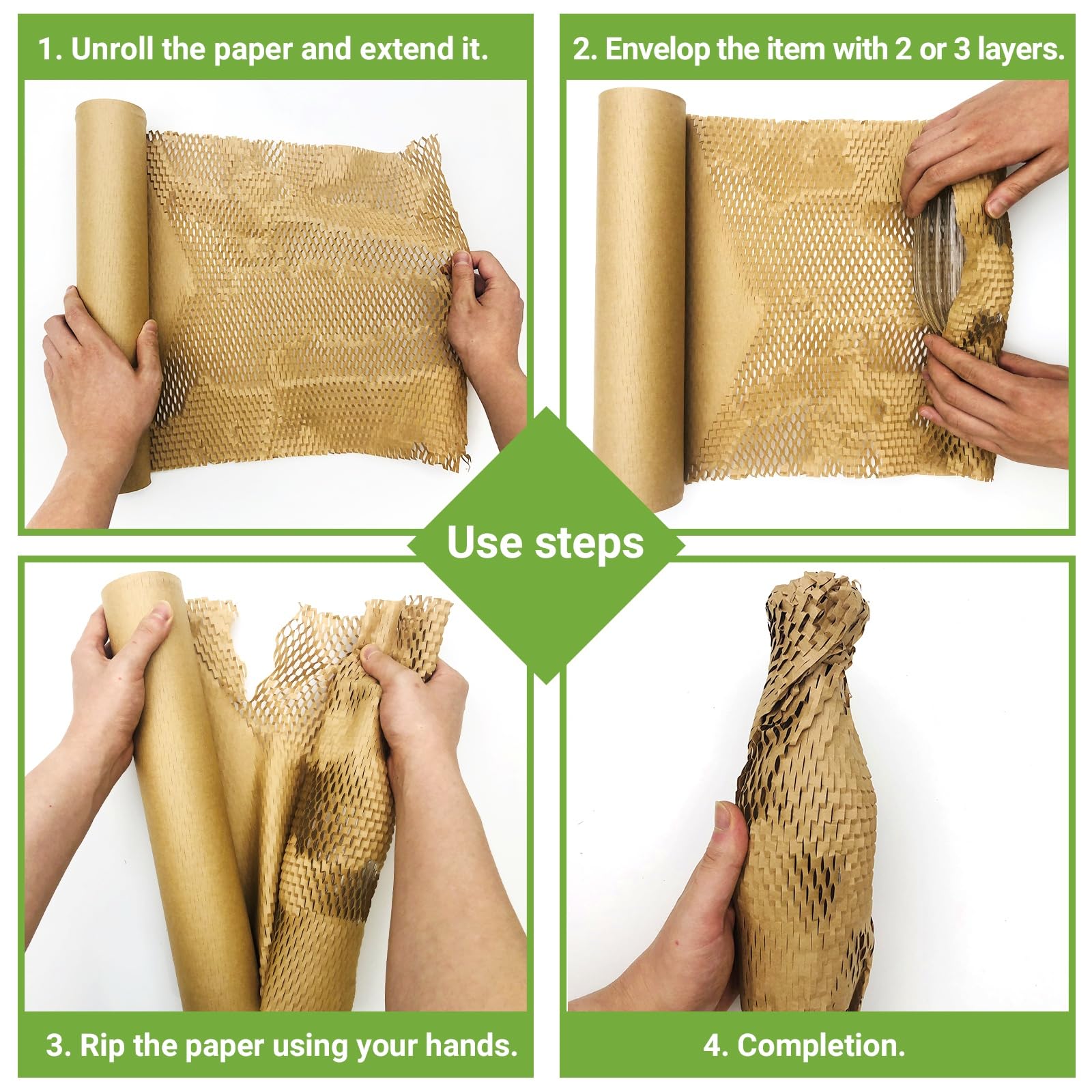 1. Unroll the paper and extend it.

2. Envelop the item with 2 or 3 layers.

Use steps

3. Rip the paper using your hands.

4. Completion.