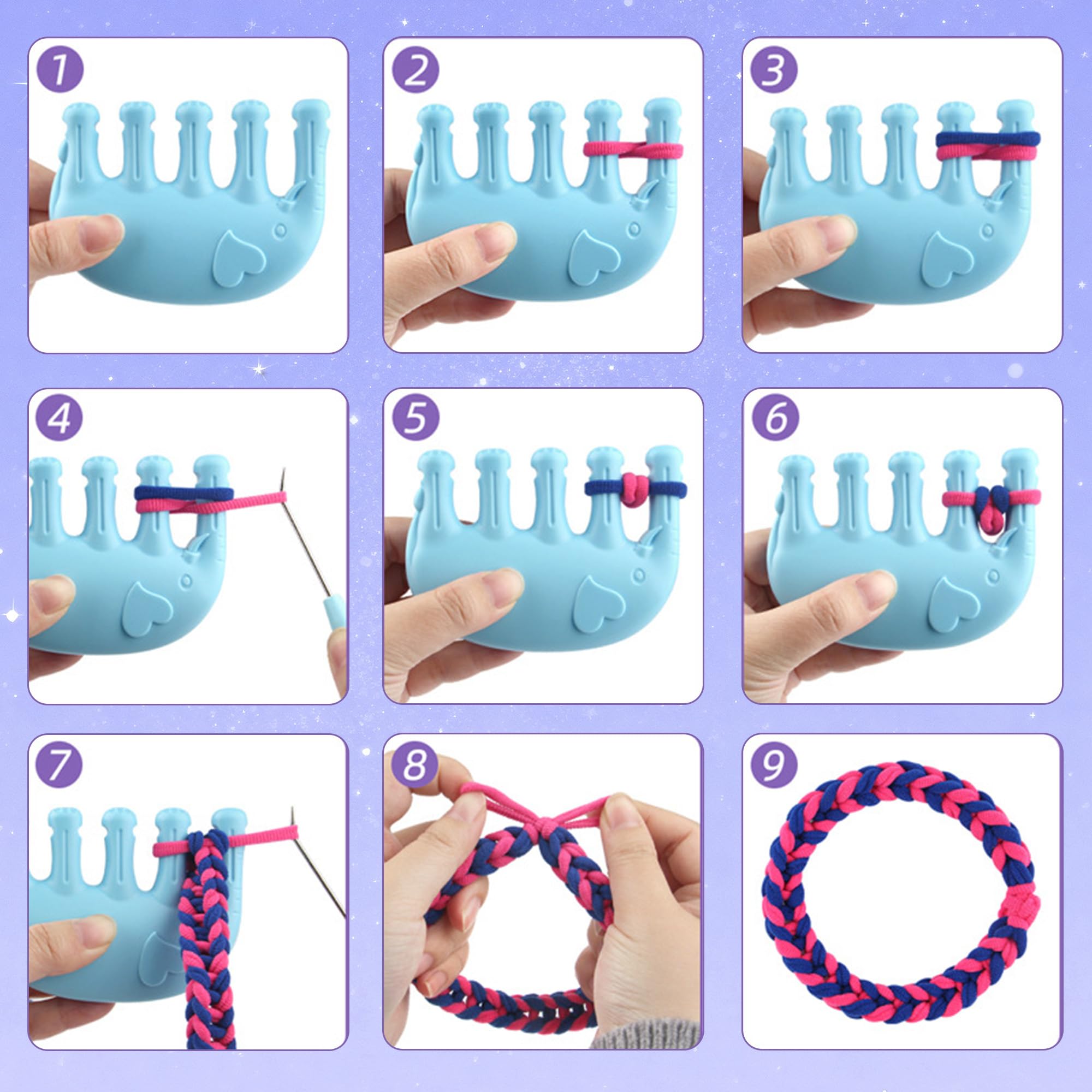 1

2

3

4

5

6

7

8

9