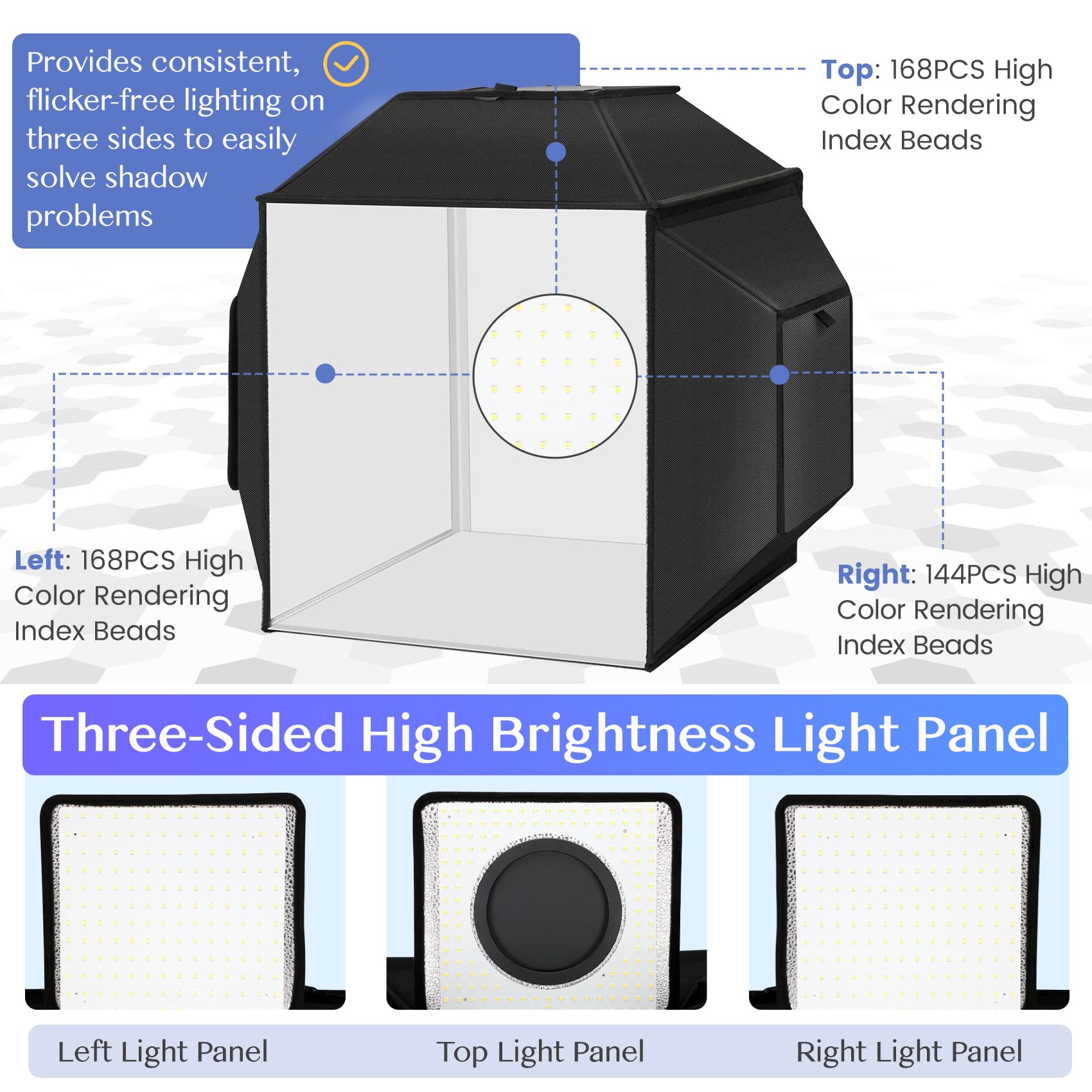 Provides consistent, flicker-free lighting on three sides to easily solve shadow problems

Top: 168PCS High Color Rendering Index Beads

Left: 168PCS High Color Rendering Index Beads

Right: 144PCS High Color Rendering Index Beads

Three-Sided High Brightness Light Panel

Left Light Panel

Top Light Panel

Right Light Panel