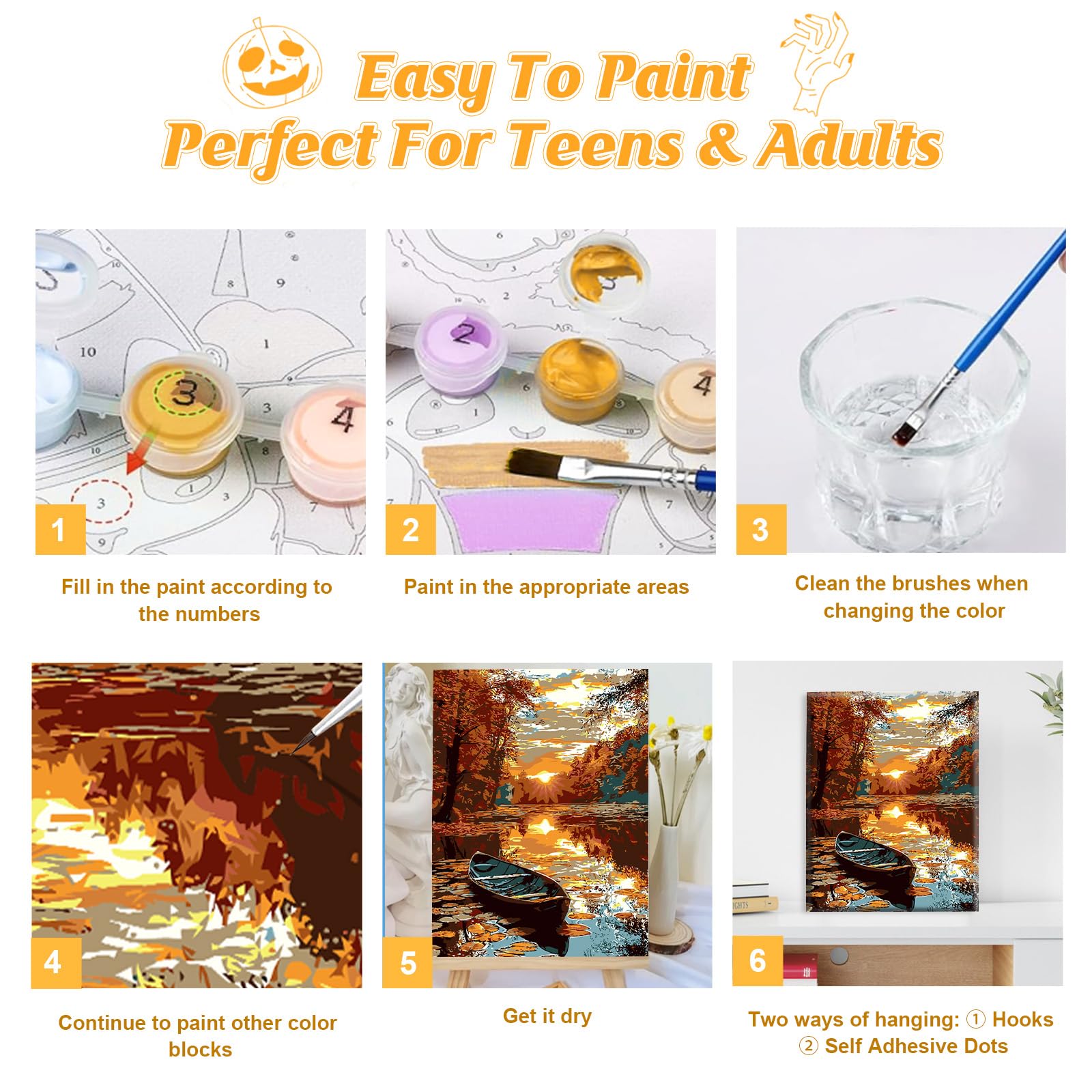 Easy To Paint
Perfect For Teens & Adults

1

Fill in the paint according to the numbers

2

Paint in the appropriate areas

3

Clean the brushes when changing the color

4

Continue to paint other color blocks

5

Get it dry

6

Two ways of hanging: ① Hooks ② Self Adhesive Dots