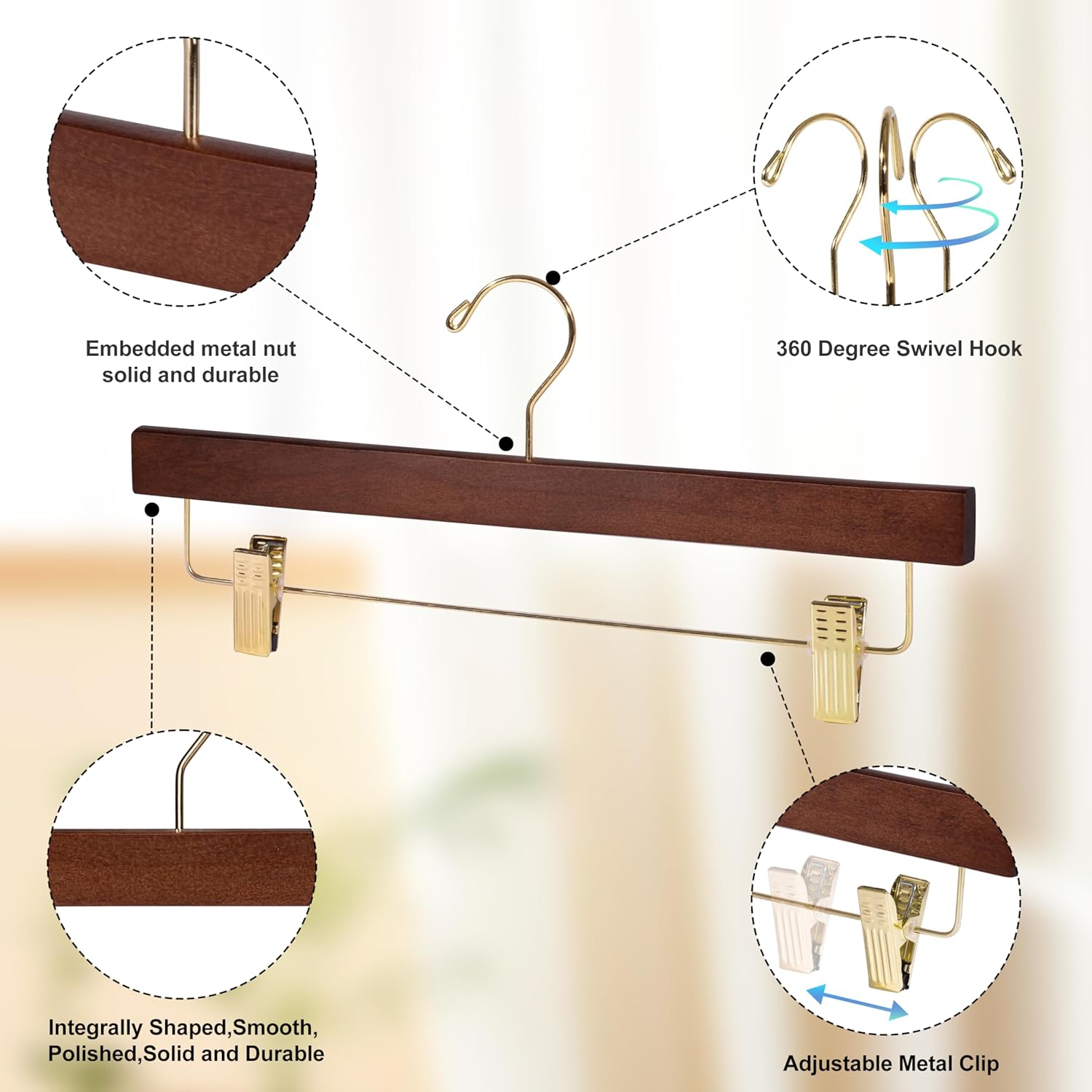 Embedded metal nut
solid and durable

360 Degree Swivel Hook

Integrally Shaped,Smooth,
Polished,Solid and Durable

Adjustable Metal Clip