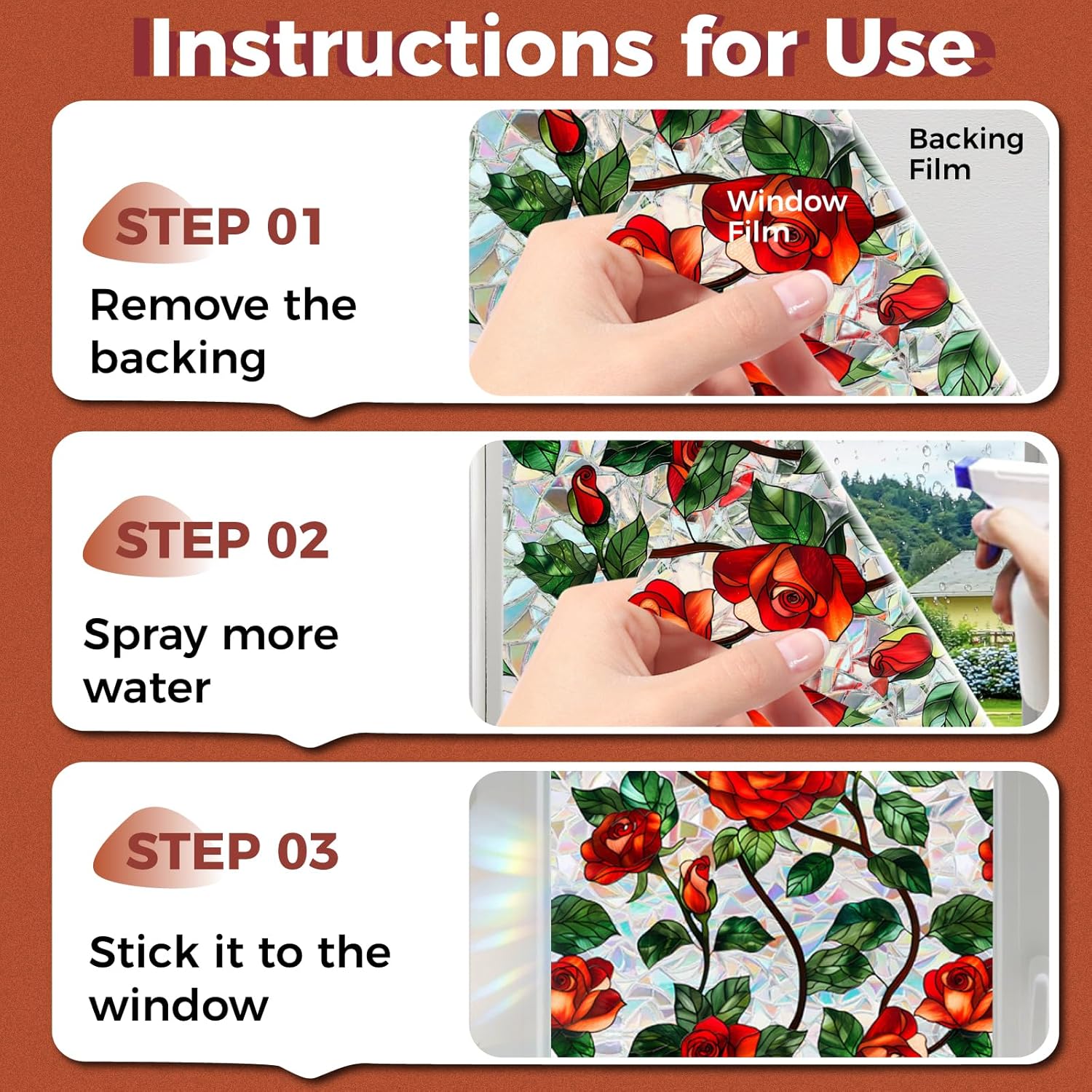 Instructions for Use

STEP 01
Remove the backing

Window Film

Backing Film

STEP 02
Spray more water

STEP 03
Stick it to the window