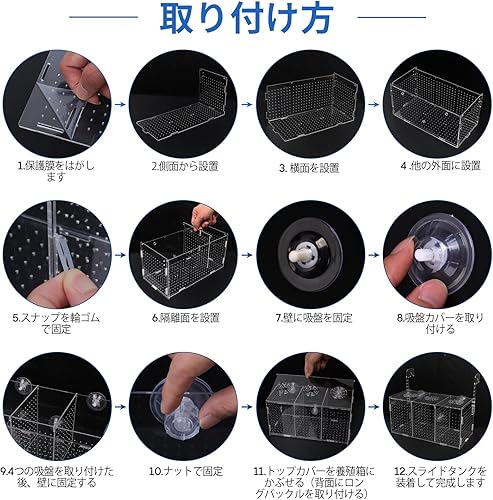 取り付け方

1.保護膜をはがします

2.側面から設置

3. 横面を設置

4 .他の外面に設置

5.スナップを輪ゴムで固定

6.隔離面を設置

7.壁に吸盤を固定

8.吸盤カバーを取り付ける

9.4つの吸盤を取り付けた後、壁に固定する

10.ナットで固定

11.トップカバーを養殖箱にかぶせる（背面にロングバックルを取り付ける）

12.スライドタンクを装着して完成します