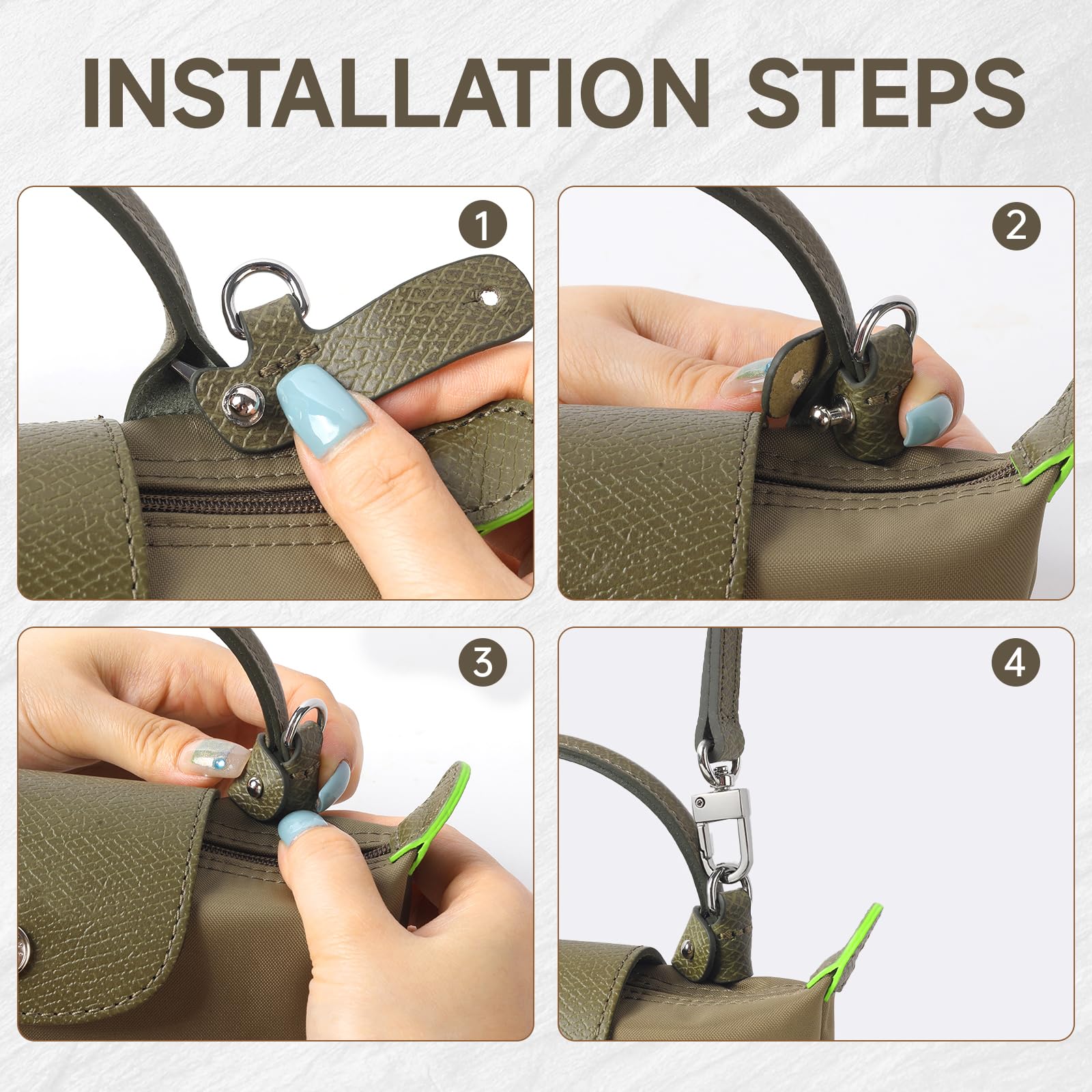 INSTALLATION STEPS

1

2

3

4