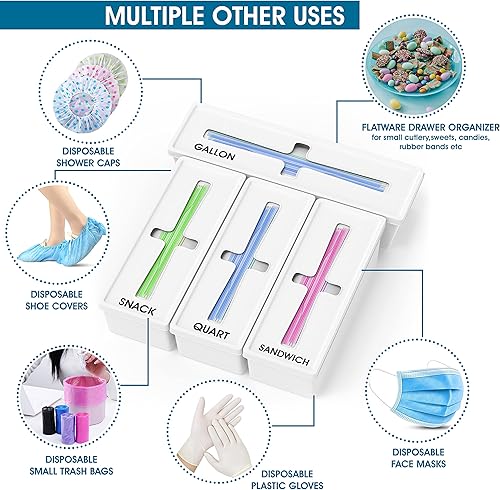 MULTIPLE OTHER USES

DISPOSABLE SHOWER CAPS

FLATWARE DRAWER ORGANIZER
for small cutlery,sweets, candies, rubber bands etc

GALLON

DISPOSABLE SHOE COVERS

SNACK

QUART

SANDWICH

DISPOSABLE SMALL TRASH BAGS

DISPOSABLE PLASTIC GLOVES

DISPOSABLE FACE MASKS