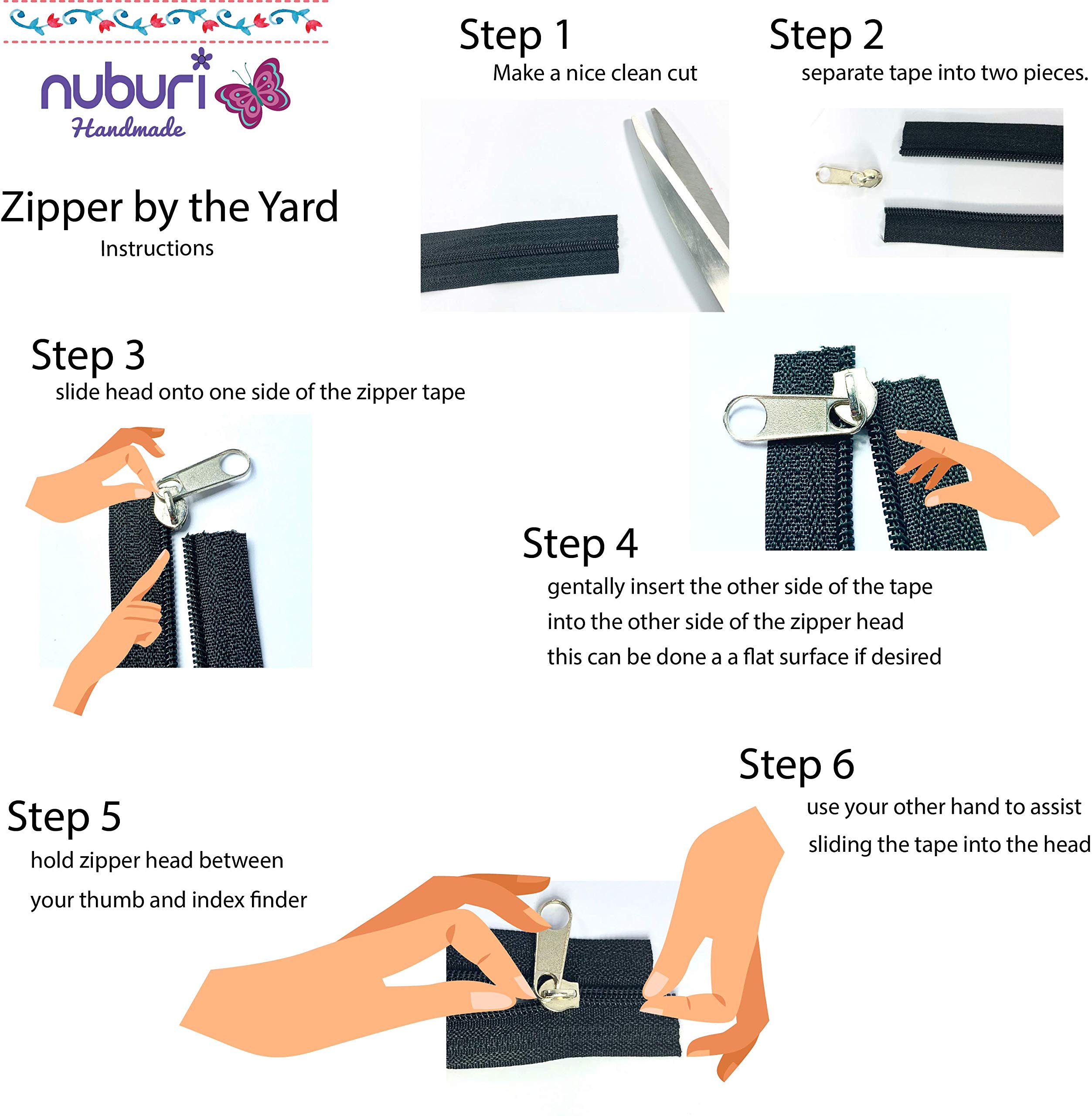 nuburi
Handmade

Zipper by the Yard
Instructions

Step 1
Make a nice clean cut

Step 2
separate tape into two pieces.

Step 3
slide head onto one side of the zipper tape

Step 4
gentally insert the other side of the tape
into the other side of the zipper head
this can be done a a flat surface if desired

Step 5
hold zipper head between
your thumb and index finder

Step 6
use your other hand to assist
sliding the tape into the head