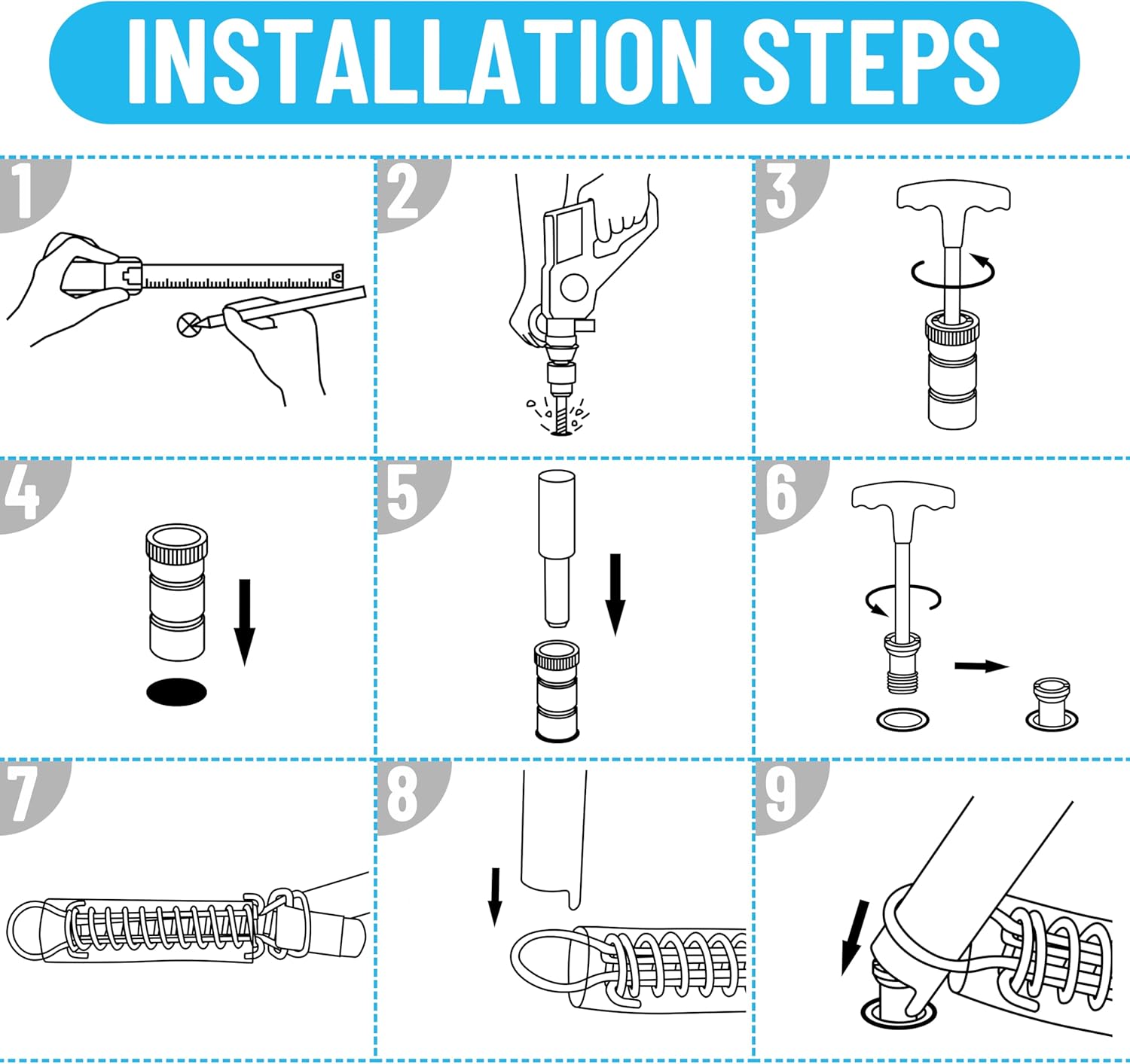 INSTALLATION STEPS

1

2

3

4

5

6

7

8

9