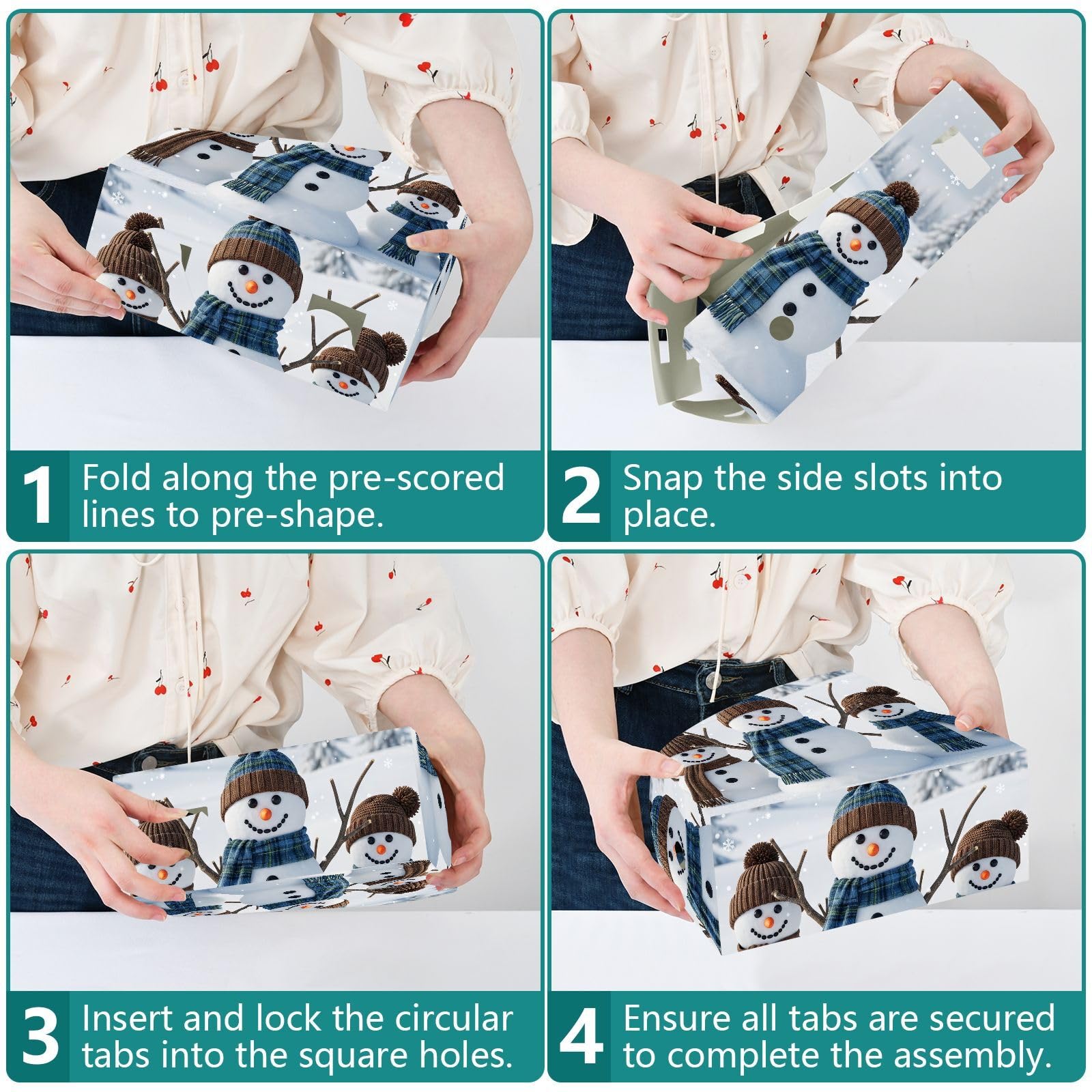 1 Fold along the pre-scored lines to pre-shape.

2 Snap the side slots into place.

3 Insert and lock the circular tabs into the square holes.

4 Ensure all tabs are secured to complete the assembly.