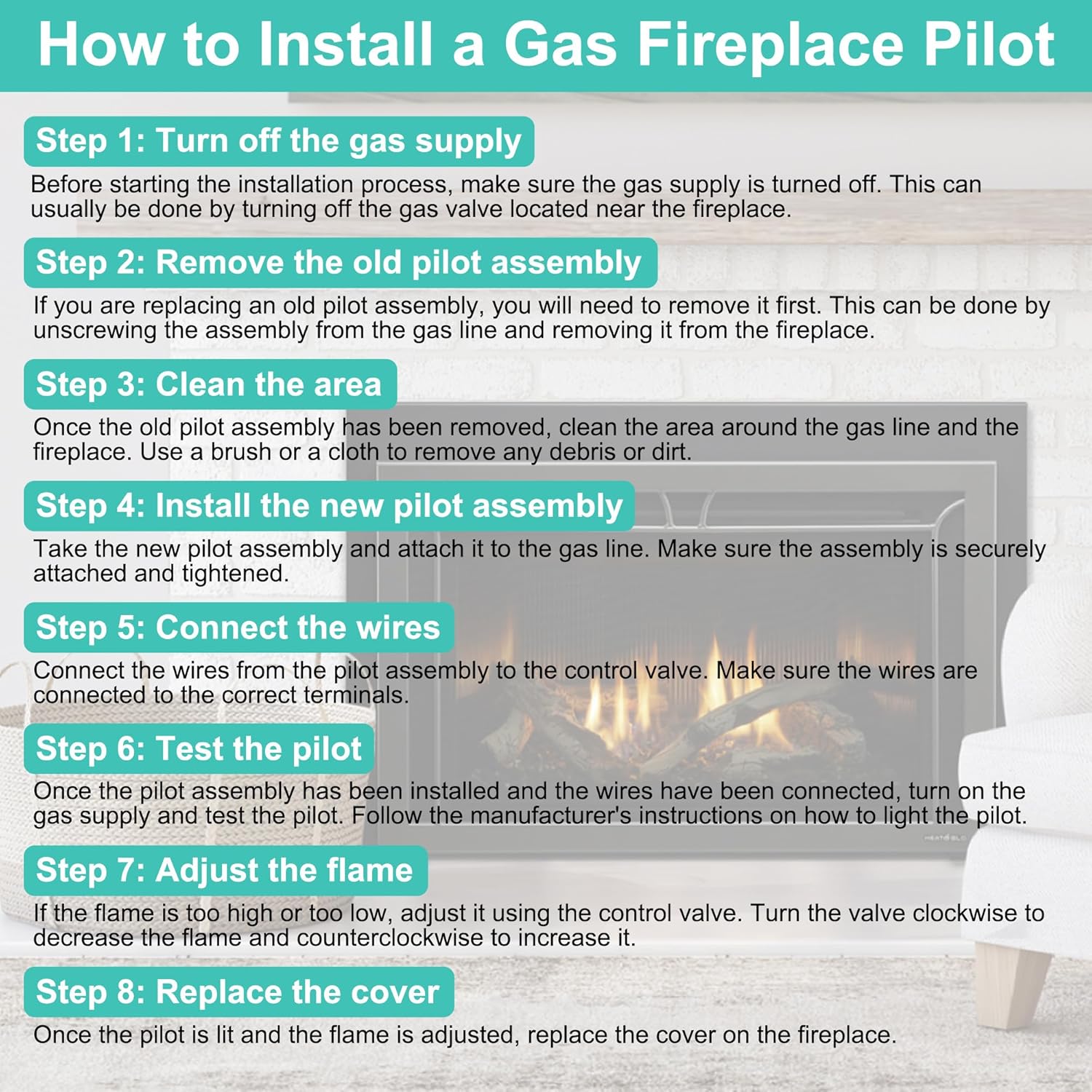 How to Install a Gas Fireplace Pilot

Step 1: Turn off the gas supply

Before starting the installation process, make sure the gas supply is turned off. This can usually be done by turning off the gas valve located near the fireplace.

Step 2: Remove the old pilot assembly

If you are replacing an old pilot assembly, you will need to remove it first. This can be done by unscrewing the assembly from the gas line and removing it from the fireplace.

Step 3: Clean the area

Once the old pilot assembly has been removed, clean the area around the gas line and the fireplace. Use a brush or a cloth to remove any debris or dirt.

Step 4: Install the new pilot assembly

Take the new pilot assembly and attach it to the gas line. Make sure the assembly is securely attached and tightened.

Step 5: Connect the wires

Connect the wires from the pilot assembly to the control valve. Make sure the wires are connected to the correct terminals.

Step 6: Test the pilot

Once the pilot assembly has been installed and the wires have been connected, turn on the gas supply and test the pilot. Follow the manufacturer's instructions on how to light the pilot.

Step 7: Adjust the flame

If the flame is too high or too low, adjust it using the control valve. Turn the valve clockwise to decrease the flame and counterclockwise to increase it.

Step 8: Replace the cover

Once the pilot is lit and the flame is adjusted, replace the cover on the fireplace.