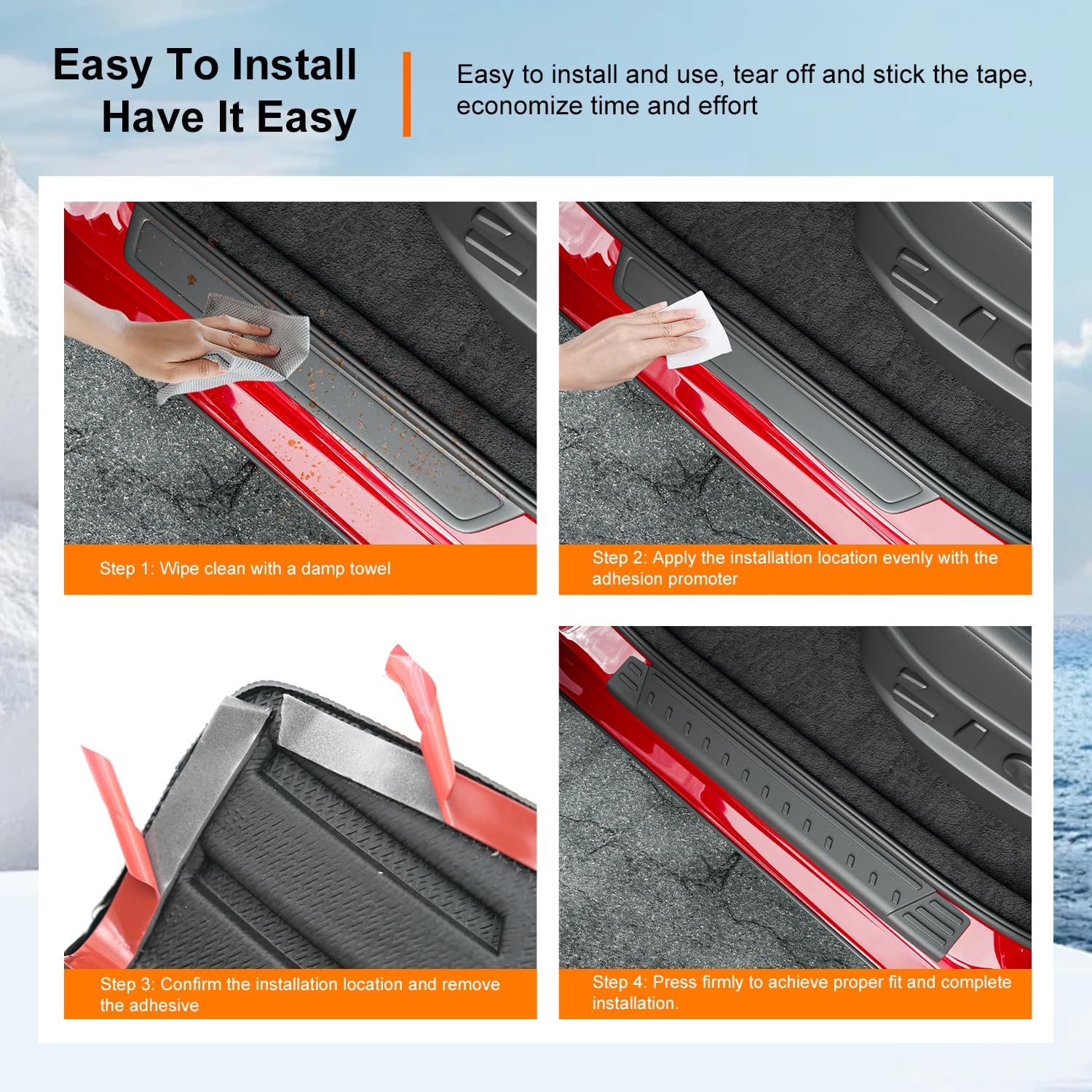 Easy To Install
Have It Easy

Easy to install and use, tear off and stick the tape, economize time and effort

Step 1: Wipe clean with a damp towel

Step 2: Apply the installation location evenly with the adhesion promoter

Step 3: Confirm the installation location and remove the adhesive

Step 4: Press firmly to achieve proper fit and complete installation.