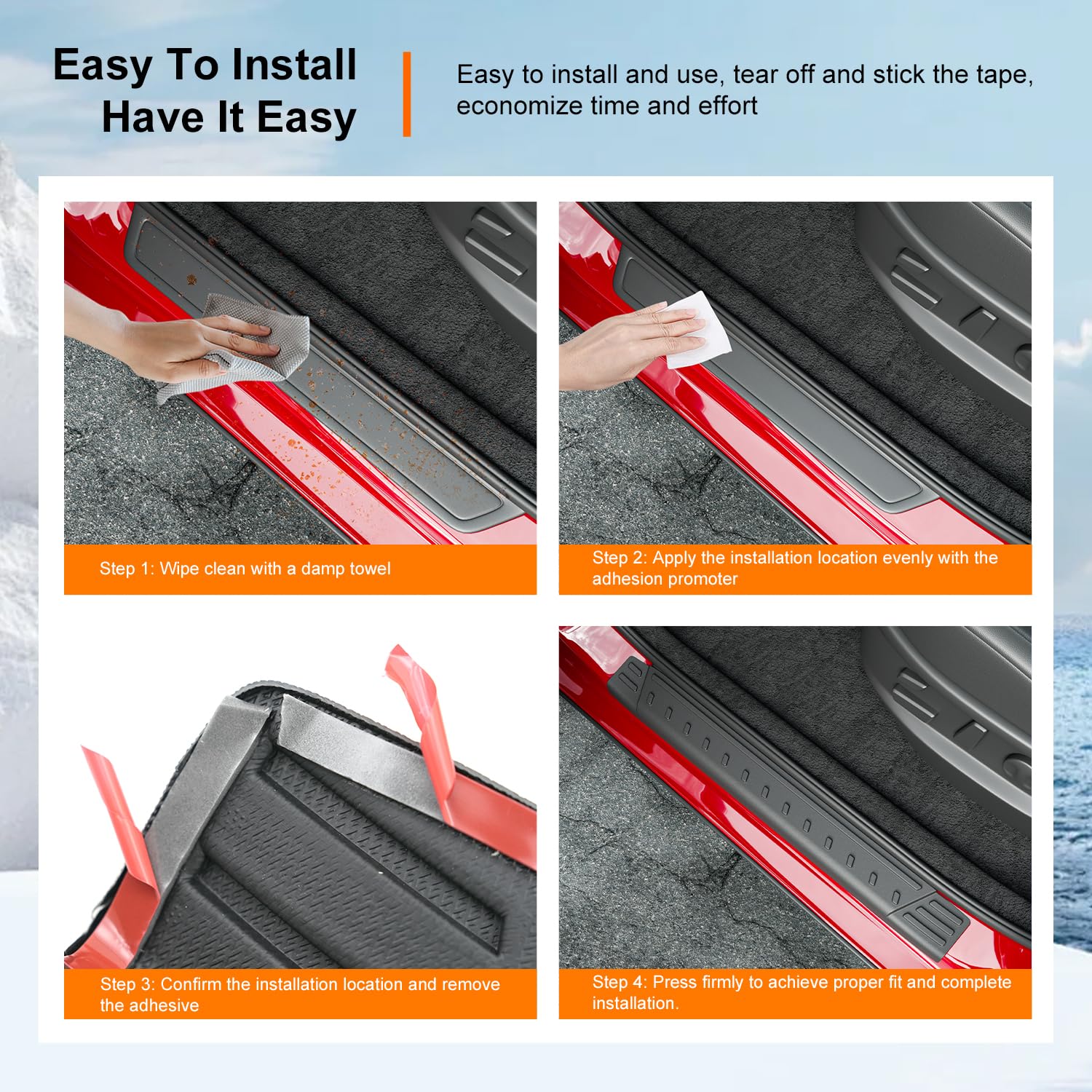 Easy To Install
Have It Easy

Easy to install and use, tear off and stick the tape, economize time and effort

Step 1: Wipe clean with a damp towel

Step 2: Apply the installation location evenly with the adhesion promoter

Step 3: Confirm the installation location and remove the adhesive

Step 4: Press firmly to achieve proper fit and complete installation.