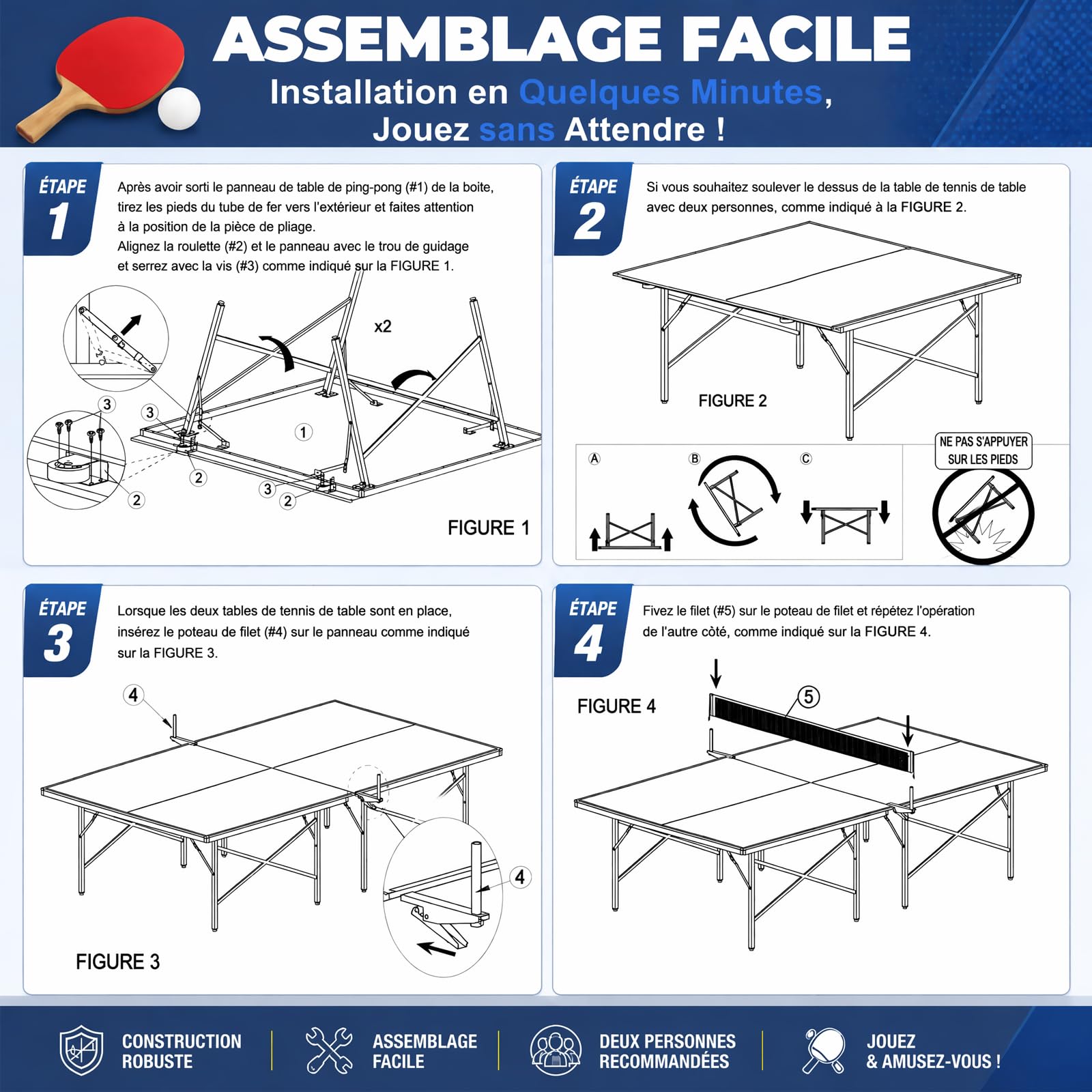 ASSEMBLAGE FACILE

Installation en Quelques Minutes, Jouez sans Attendre !

ÉTAPE 1

Après avoir sorti le panneau de table de ping-pong (#1) de la boite, tirez les pieds du tube de fer vers l'extérieur et faites attention à la position de la pièce de pliage.
Alignez la roulette (#2) et le panneau avec le trou de guidage et serrez avec la vis (#3) comme indiqué sur la FIGURE 1.

x2

3 3 1 2 3 2 2

FIGURE 1

ÉTAPE 2

Si vous souhaitez soulever le dessus de la table de tennis de table avec deux personnes, comme indiqué à la FIGURE 2.

FIGURE 2

A B C

NE PAS S'APPUYER SUR LES PIEDS

ÉTAPE 3

Lorsque les deux tables de tennis de table sont en place, insérez le poteau de filet (#4) sur le panneau comme indiqué sur la FIGURE 3.

4 4

FIGURE 3

ÉTAPE 4

Fivez le filet (#5) sur le poteau de filet et répétez l'opération de l'autre côté, comme indiqué sur la FIGURE 4.

FIGURE 4

5

CONSTRUCTION ROBUSTE

ASSEMBLAGE FACILE

DEUX PERSONNES RECOMMANDÉES

JOUEZ & AMUSEZ-VOUS !