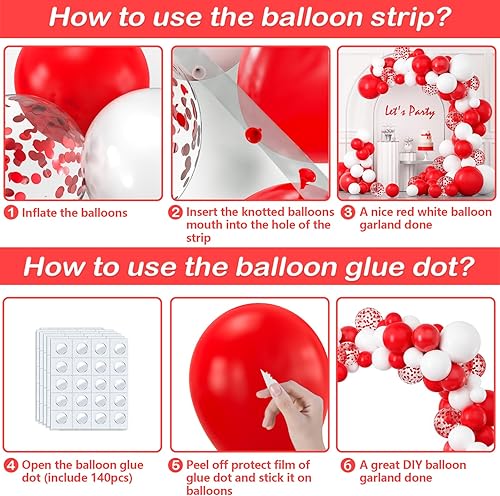 How to use the balloon strip?

Let's Party

1 Inflate the balloons

2 Insert the knotted balloons mouth into the hole of the strip

3 A nice red white balloon garland done

How to use the balloon glue dot?

4 Open the balloon glue dot (include 140pcs)

5 Peel off protect film of glue dot and stick it on balloons

6 A great DIY balloon garland done