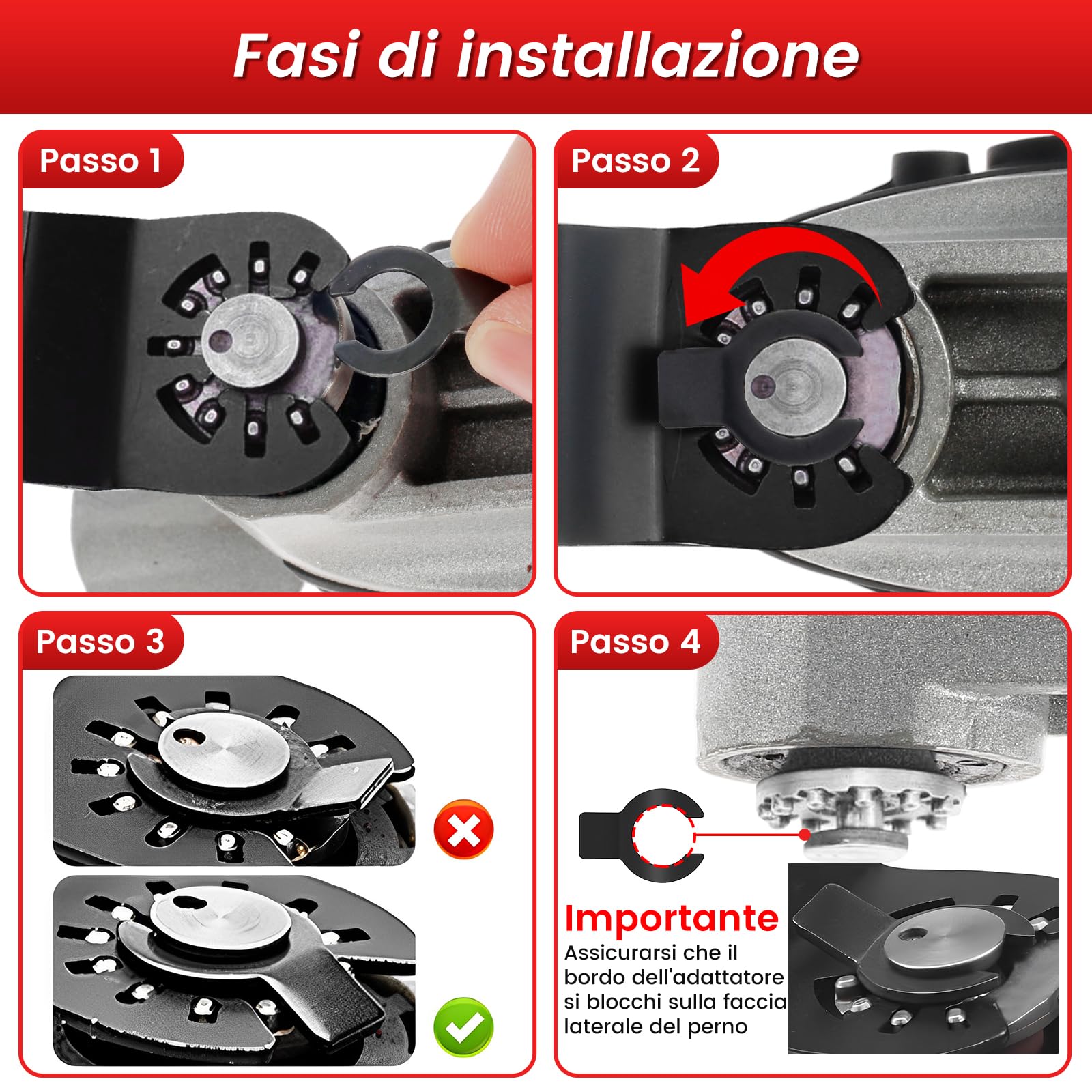 Fasi di installazione

Passo 1

Passo 2

Passo 3

Passo 4

Importante
Assicurarsi che il bordo dell'adattatore si blocchi sulla faccia laterale del perno