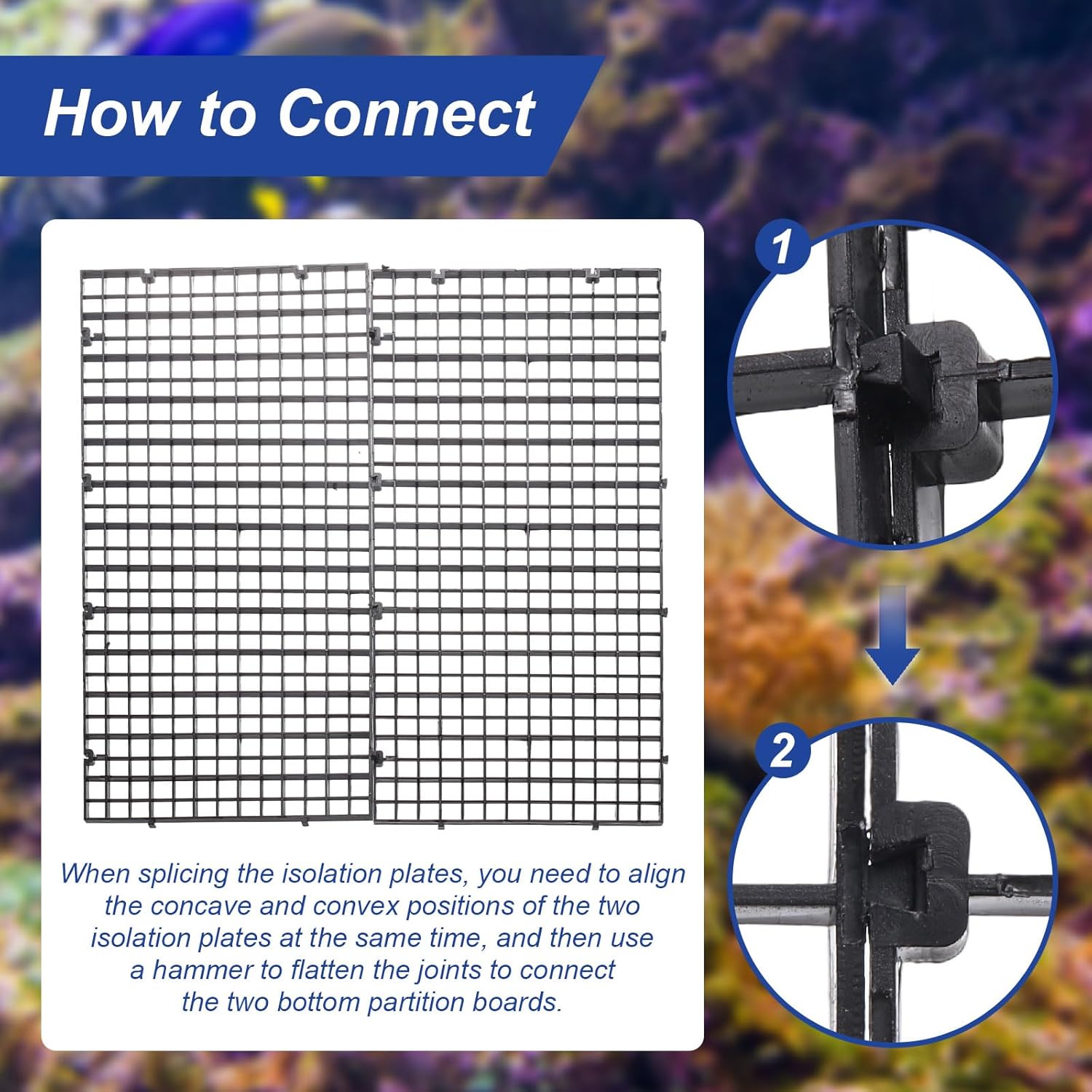 How to Connect

When splicing the isolation plates, you need to align the concave and convex positions of the two isolation plates at the same time, and then use a hammer to flatten the joints to connect the two bottom partition boards.

1

2